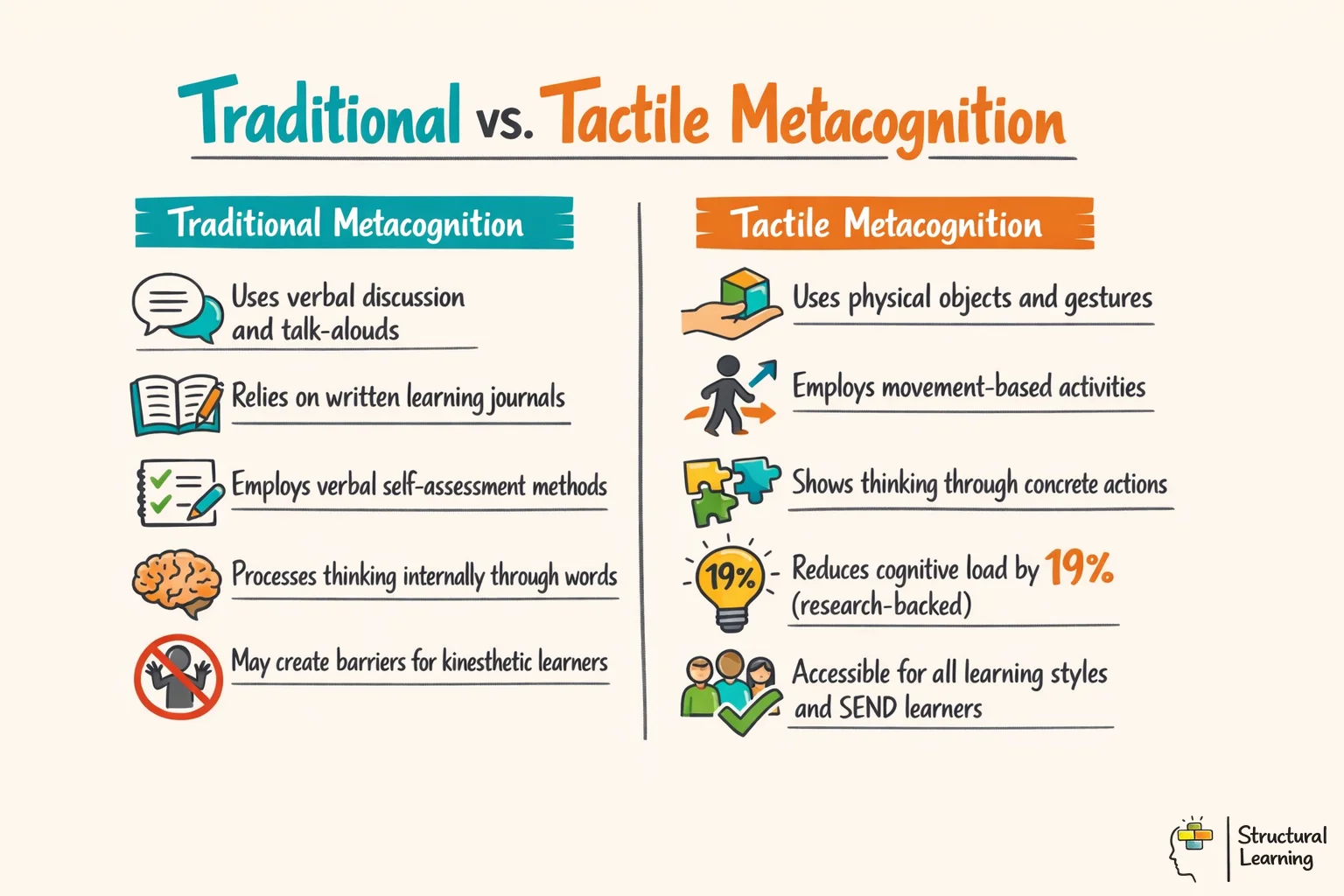 Traditional vs. Tactile Metacognition

Traditional Metacognition

Uses verbal discussion and talk-alouds

Relies on written learning journals

Employs verbal self-assessment methods

Processes thinking internally through words

May create barriers for kinesthetic learners

Tactile Metacognition

Uses physical objects and gestures

Employs movement-based activities

Shows thinking through concrete actions

19%

Reduces cognitive load by 19% (research-backed)

Accessible for all learning styles and SEND learners

Structural Learning