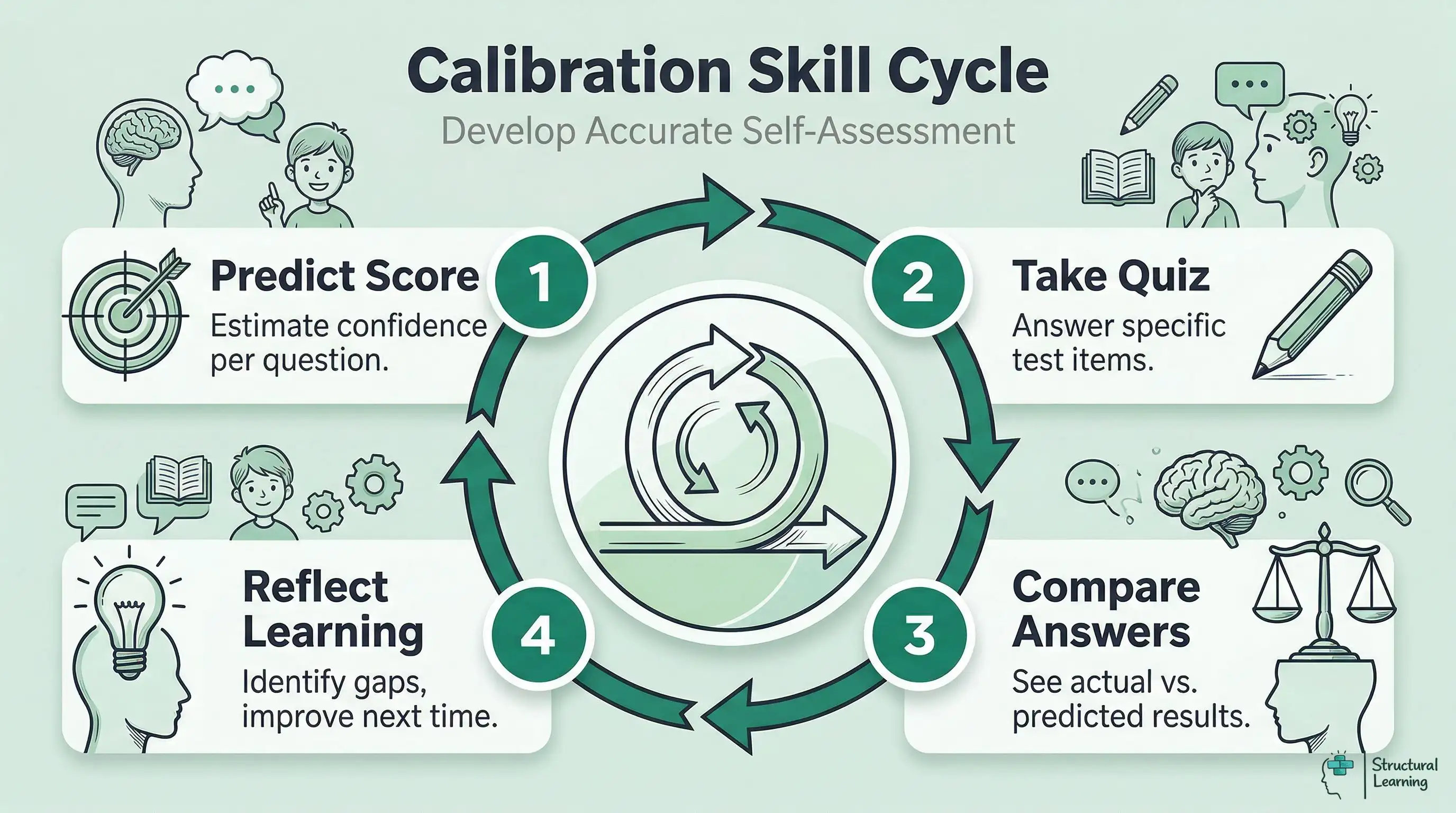 Calibration Skill Cycle

Develop Accurate Self-Assessment

1 Predict Score

Estimate confidence per question.

2 Take Quiz

Answer specific test items.

3 Compare Answers

See actual vs. predicted results.

4 Reflect Learning

Identify gaps, improve next time.

Structural Learning