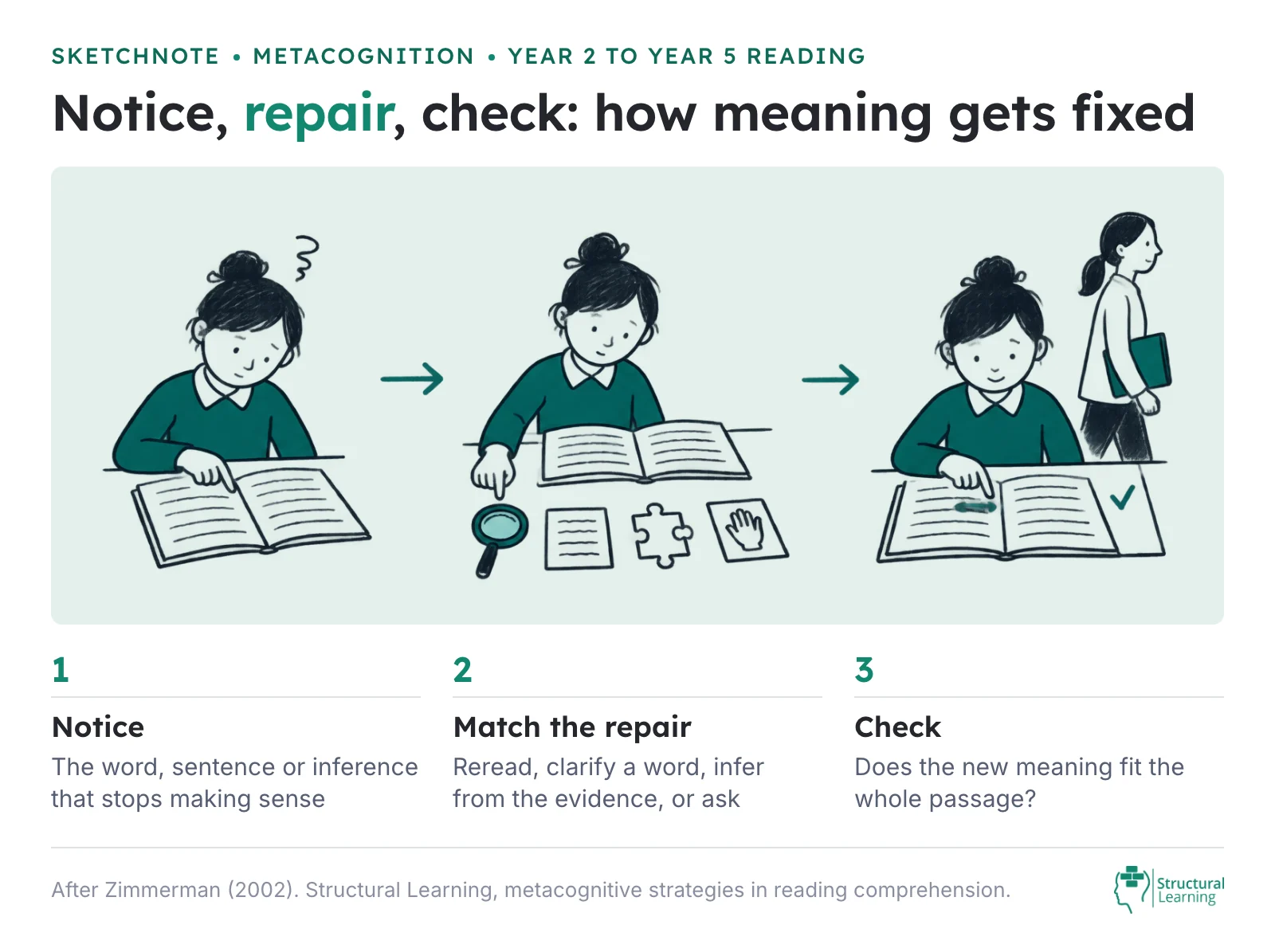 SKETCHNOTE • METACOGNITION • YEAR 2 TO YEAR 5 READING

Notice, repair, check: how meaning gets fixed

1

Notice

The word, sentence or inference that stops making sense

2

Match the repair

Reread, clarify a word, infer from the evidence, or ask

3

Check

Does the new meaning fit the whole passage?

After Zimmerman (2002). Structural Learning, metacognitive strategies in reading comprehension.

Structural Learning