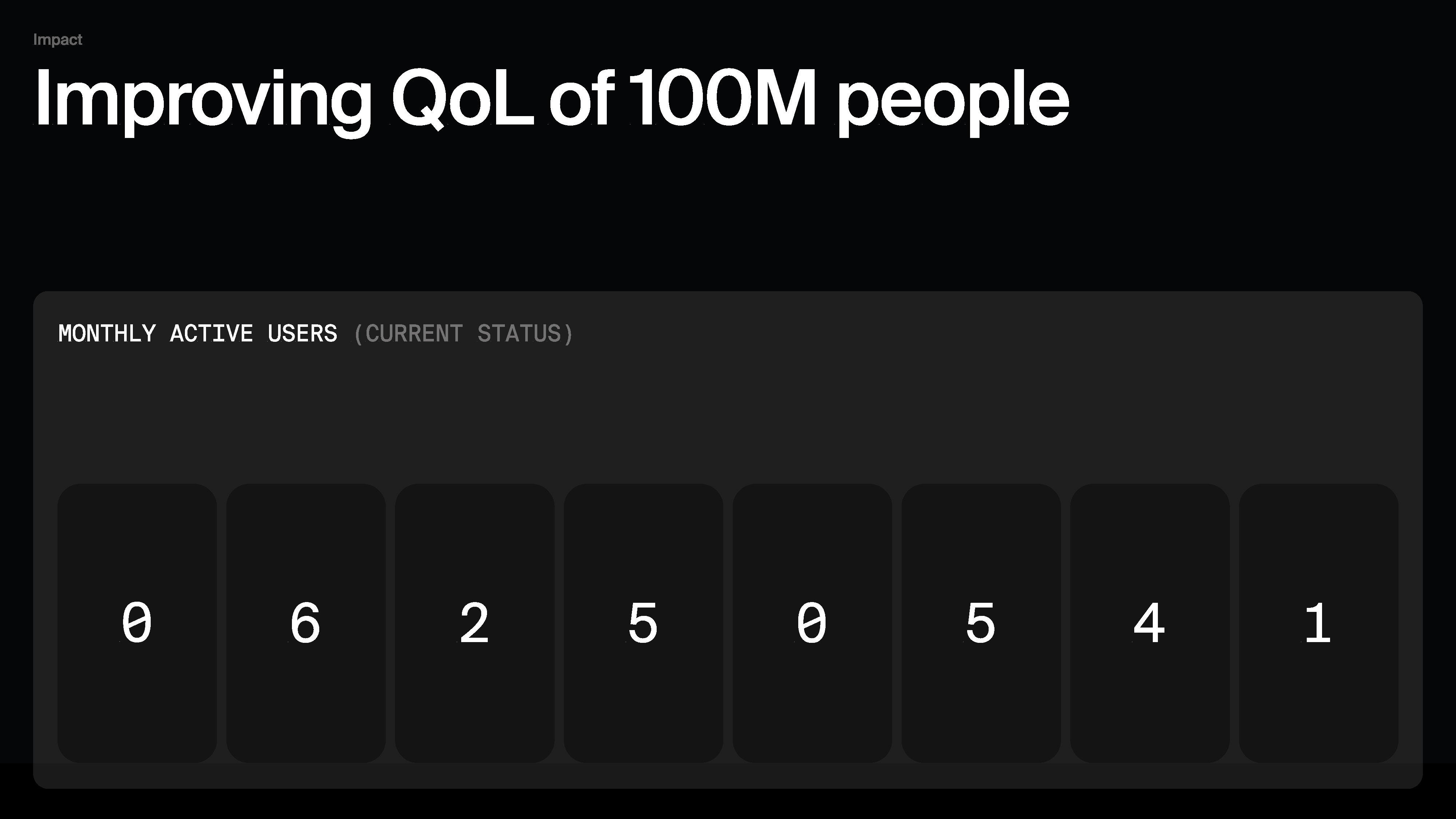 Impact

Improving QoL of 100M people

MONTHLY ACTIVE USERS (CURRENT STATUS)

0 6 2 5 0 5 4 1