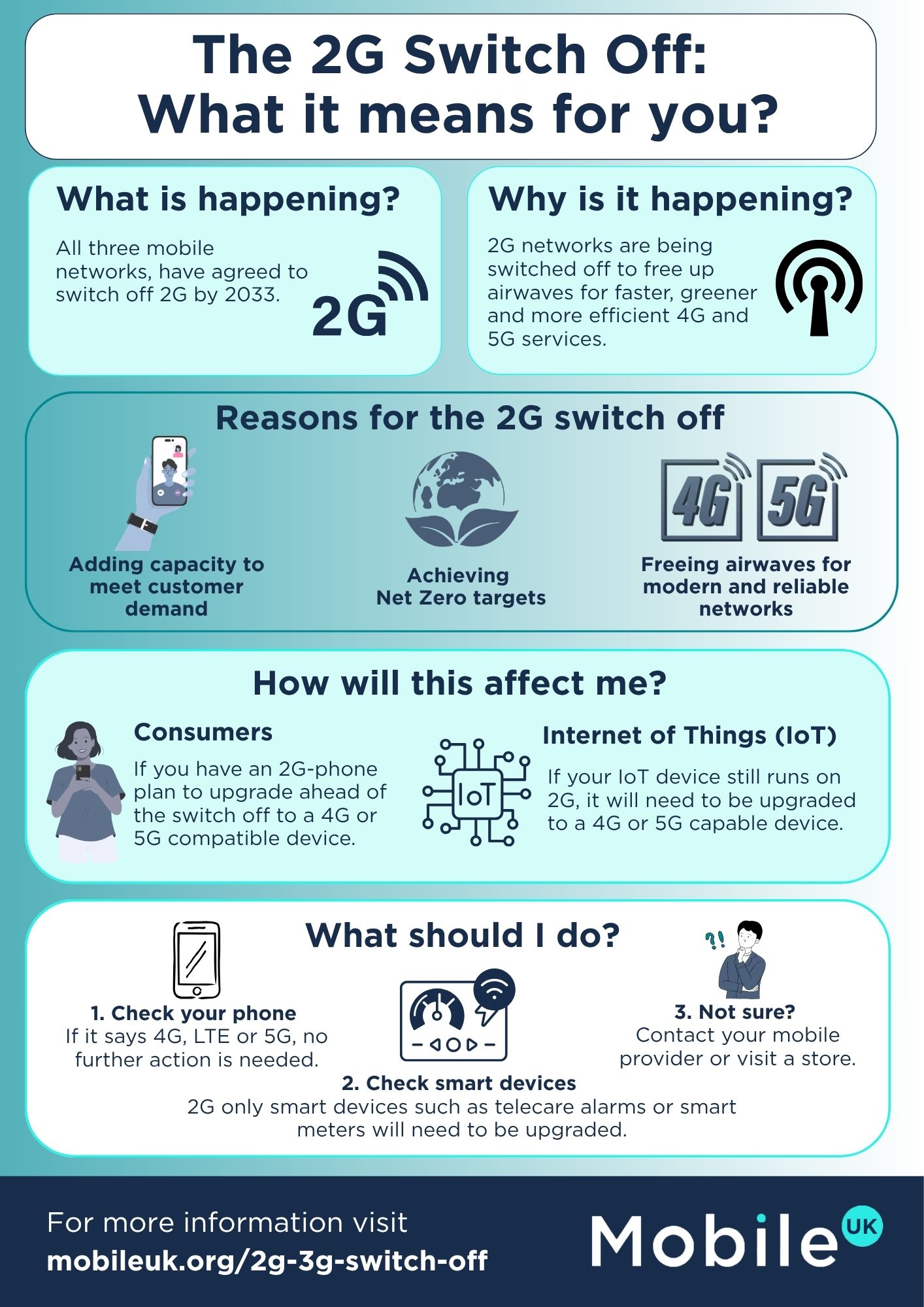 The 2G Switch Off:
What it means for you?

What is happening?

All three mobile networks, have agreed to switch off 2G by 2033.

2G

Why is it happening?

2G networks are being switched off to free up airwaves for faster, greener and more efficient 4G and 5G services.

Reasons for the 2G switch off

Adding capacity to meet customer demand

Achieving Net Zero targets

4G 5G

Freeing airwaves for modern and reliable networks

How will this affect me?

Consumers

If you have an 2G-phone plan to upgrade ahead of the switch off to a 4G or 5G compatible device.

IoT

Internet of Things (IoT)

If your IoT device still runs on 2G, it will need to be upgraded to a 4G or 5G capable device.

What should I do?

1. Check your phone
If it says 4G, LTE or 5G, no further action is needed.

2. Check smart devices
2G only smart devices such as telecare alarms or smart meters will need to be upgraded.

?!

3. Not sure?
Contact your mobile provider or visit a store.

For more information visit
mobileuk.org/2g-3g-switch-off

Mobile UK