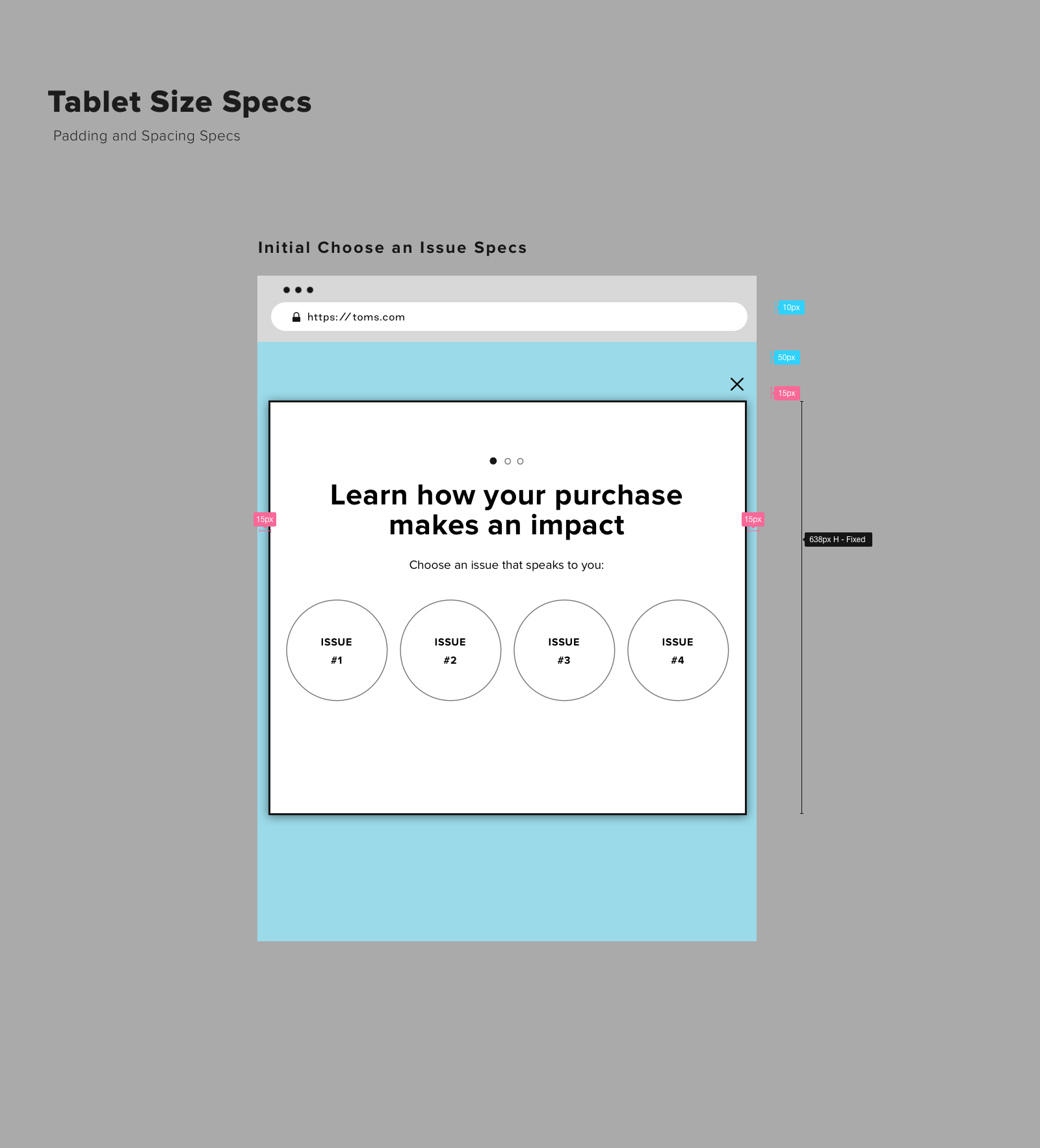 Tablet Size Specs
Padding and Spacing Specs

Initial Choose an Issue Specs

https://toms.com

10px

50px

15px

15px

15px

638px H - Fixed

Learn how your purchase makes an impact

Choose an issue that speaks to you:

ISSUE #1

ISSUE #2

ISSUE #3

ISSUE #4