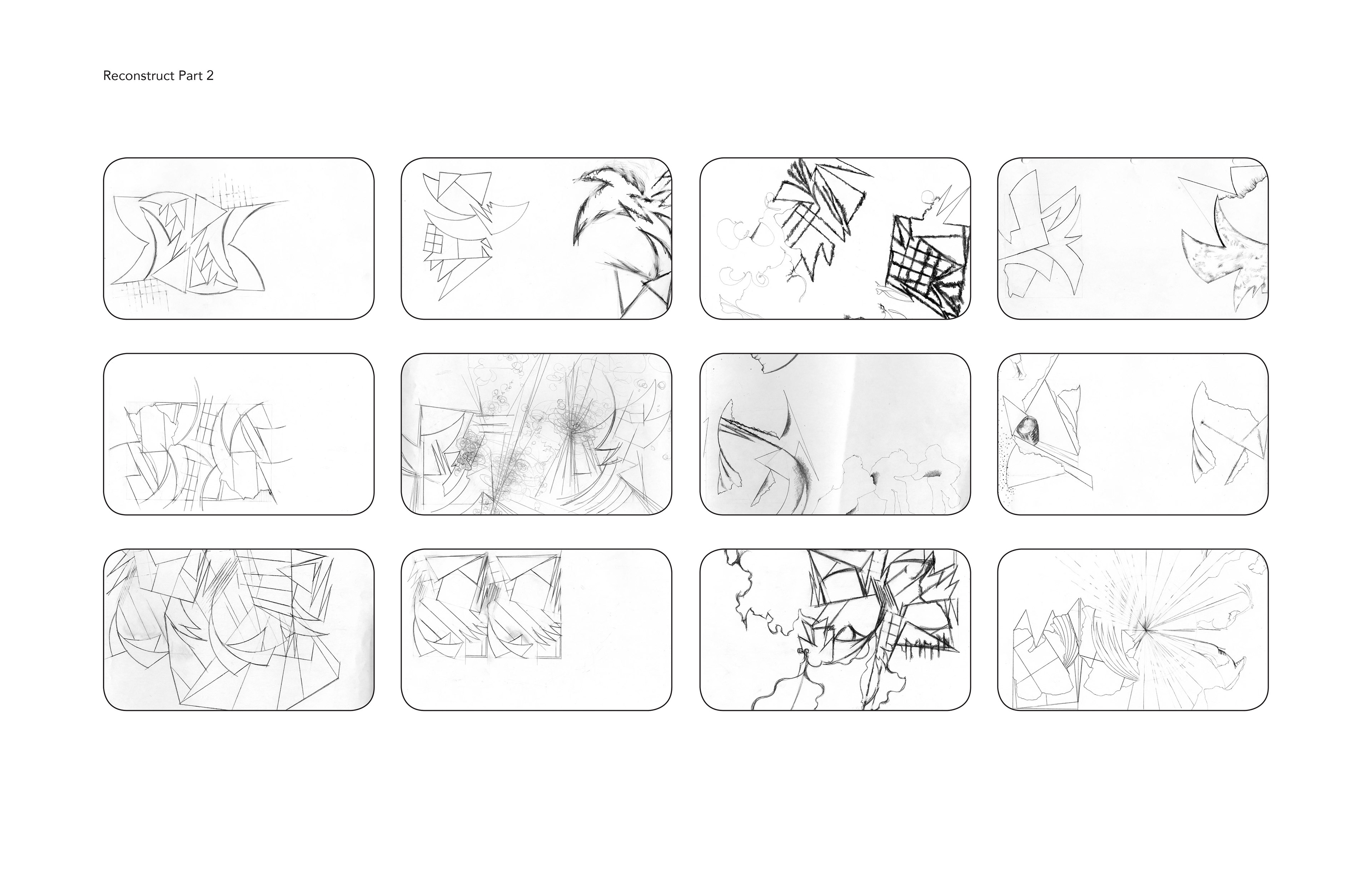 Reconstruct Part 2