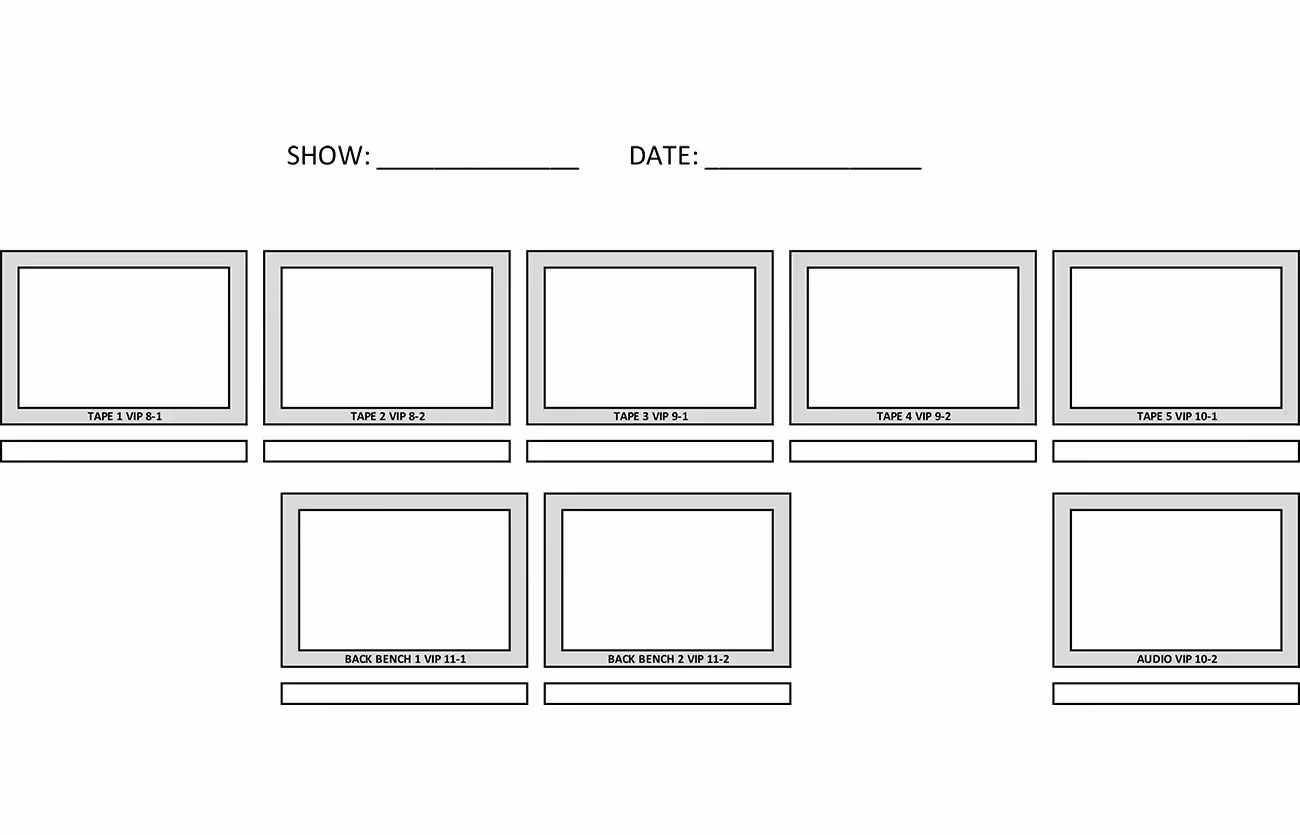 SHOW: ______________ DATE: _______________

TAPE 1 VIP 8-1

TAPE 2 VIP 8-2

TAPE 3 VIP 9-1

TAPE 4 VIP 9-2

TAPE 5 VIP 10-1

BACK BENCH 1 VIP 11-1

BACK BENCH 2 VIP 11-2

AUDIO VIP 10-2