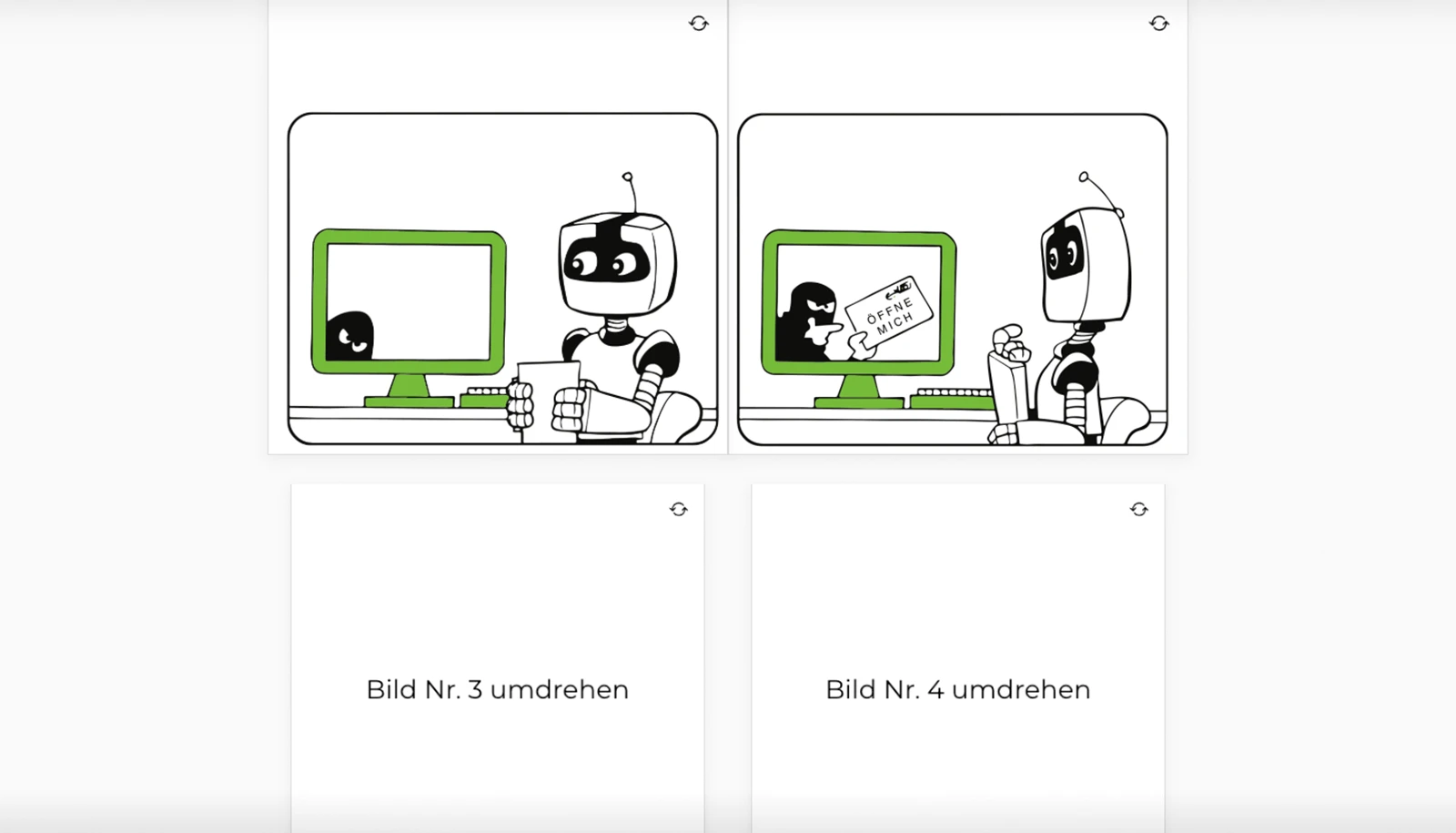 ÖFFNE MICH

Bild Nr. 3 umdrehen

Bild Nr. 4 umdrehen