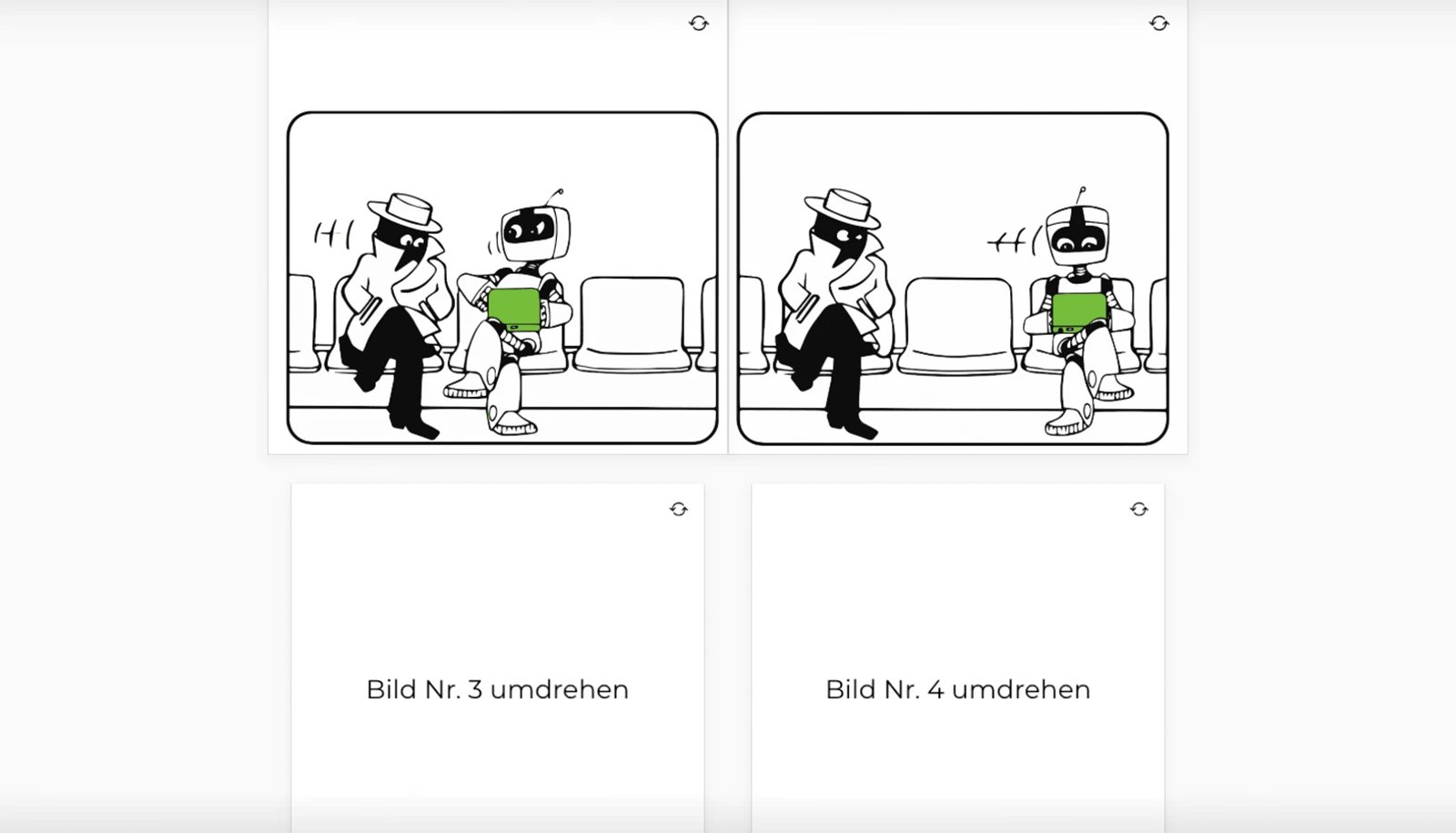 Bild Nr. 3 umdrehen

Bild Nr. 4 umdrehen