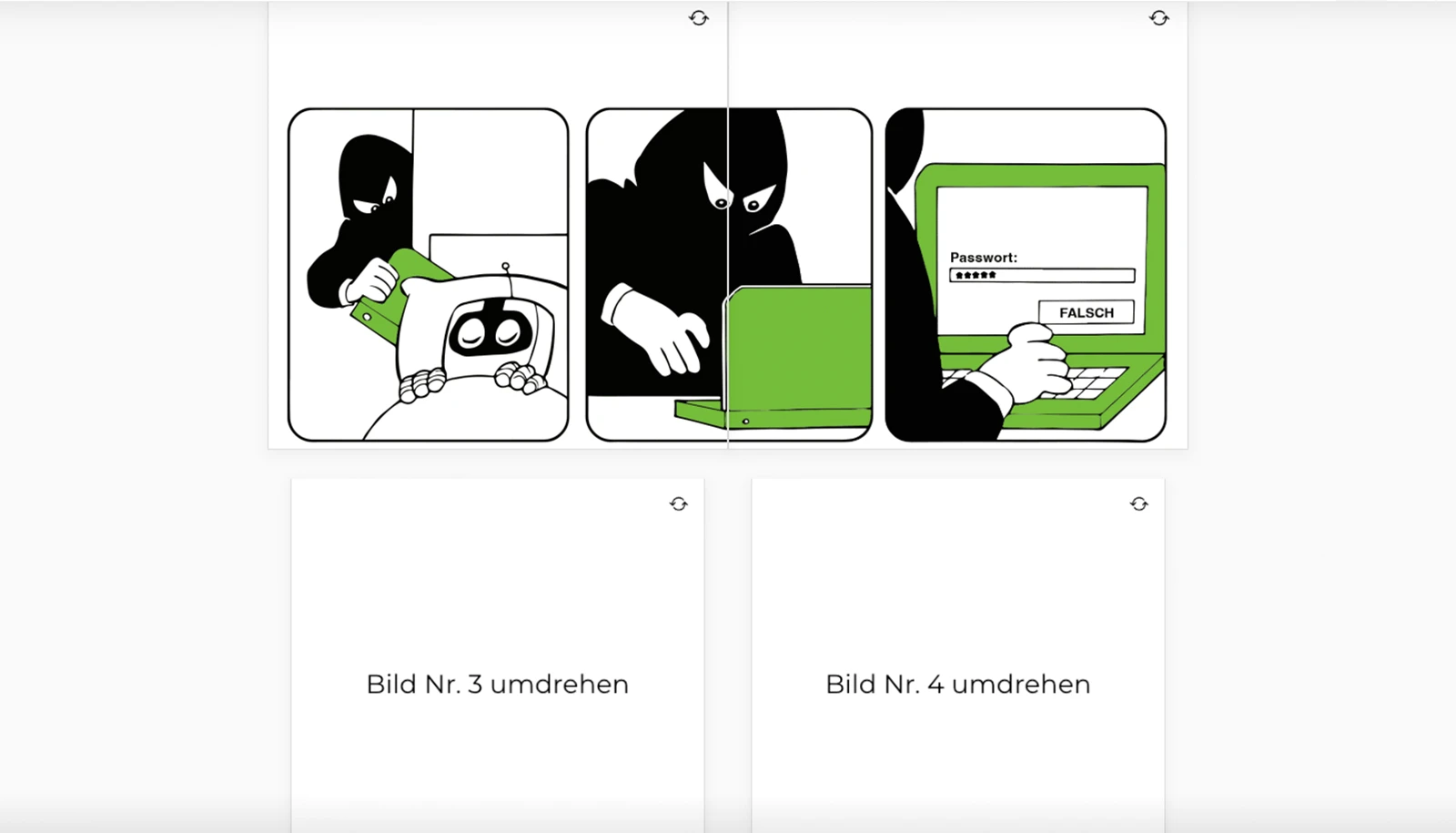 Passwort:
*****
FALSCH

Bild Nr. 3 umdrehen

Bild Nr. 4 umdrehen