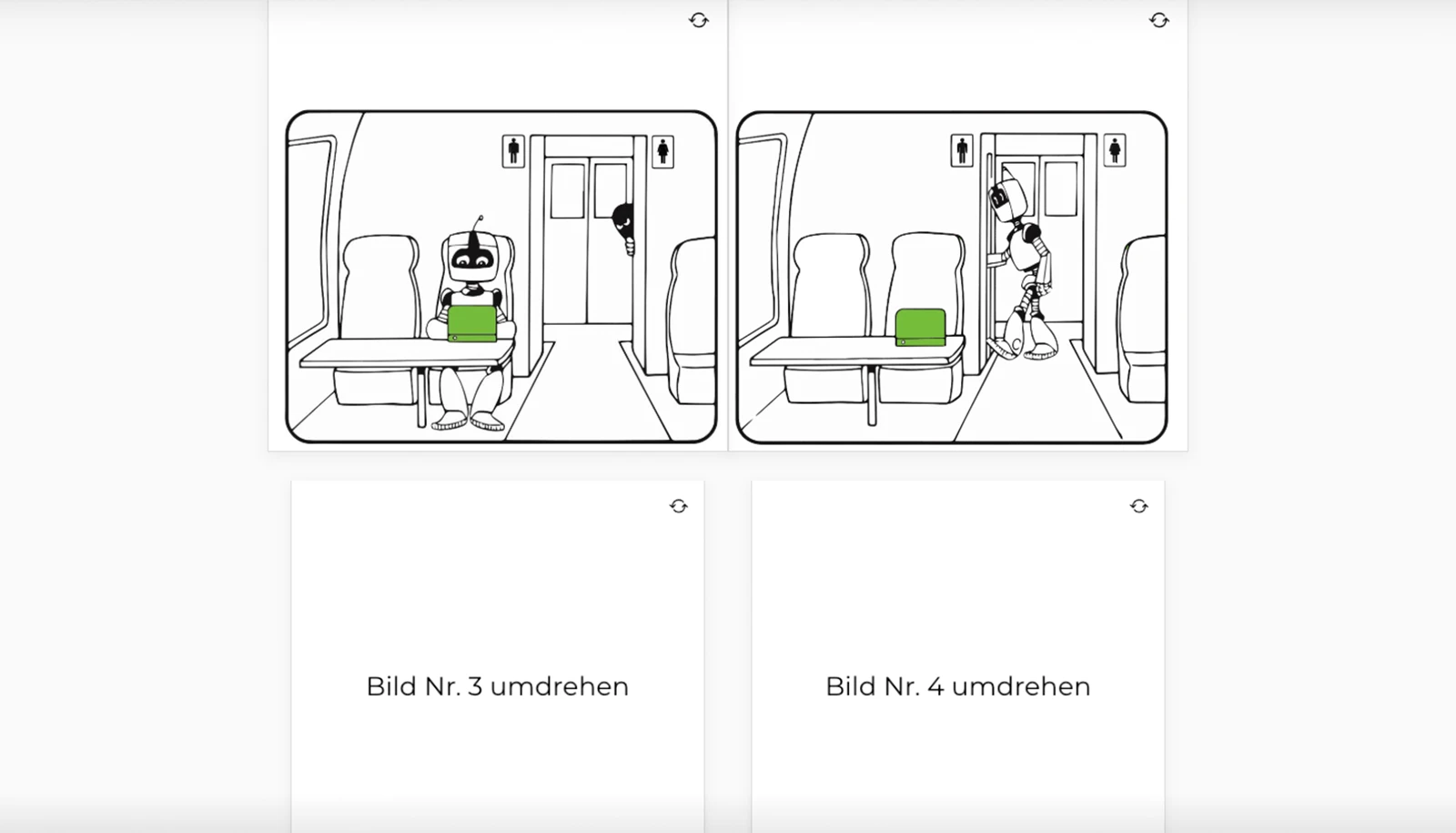 Bild Nr. 3 umdrehen

Bild Nr. 4 umdrehen