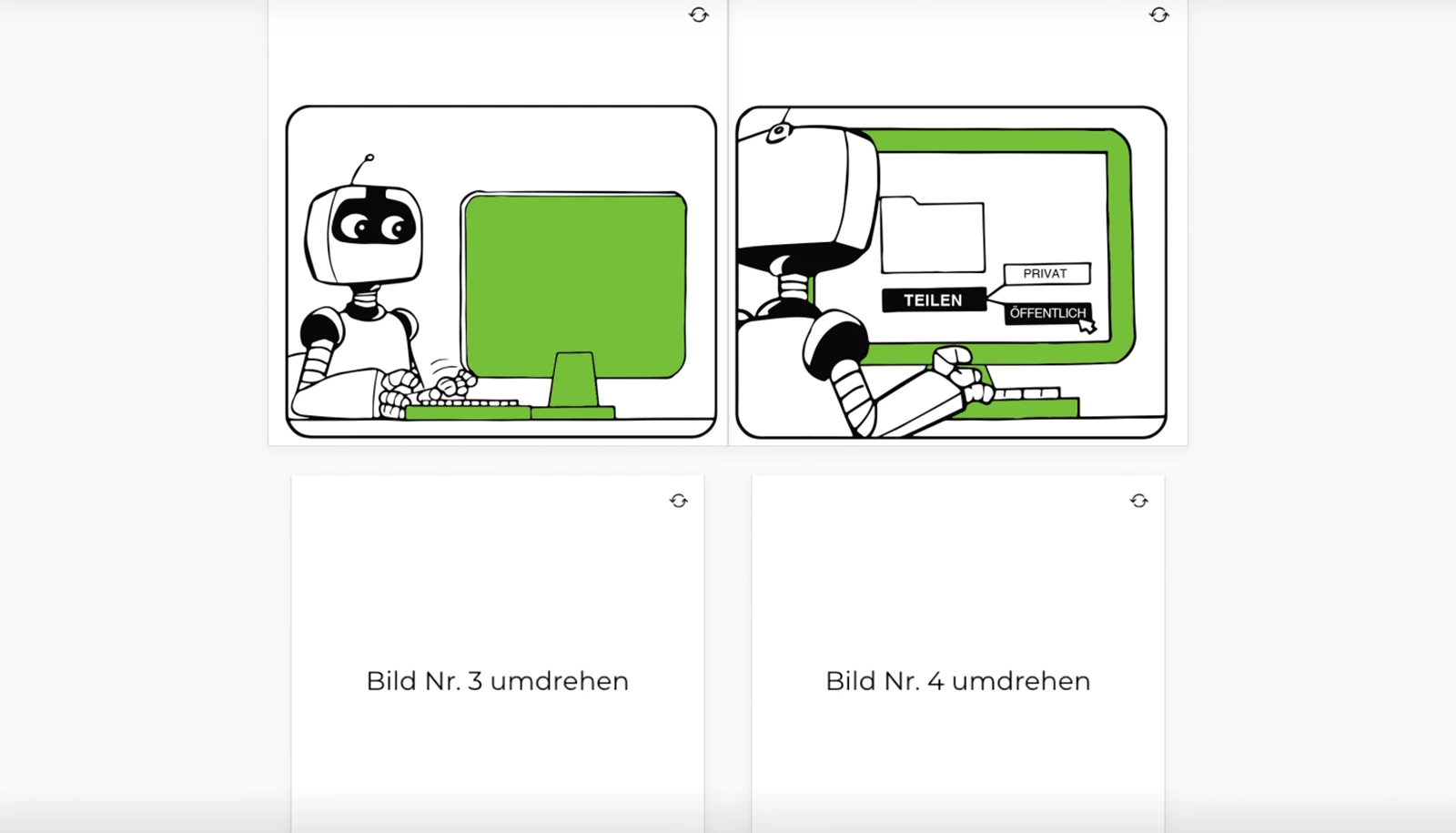 PRIVAT

TEILEN

ÖFFENTLICH

Bild Nr. 3 umdrehen

Bild Nr. 4 umdrehen