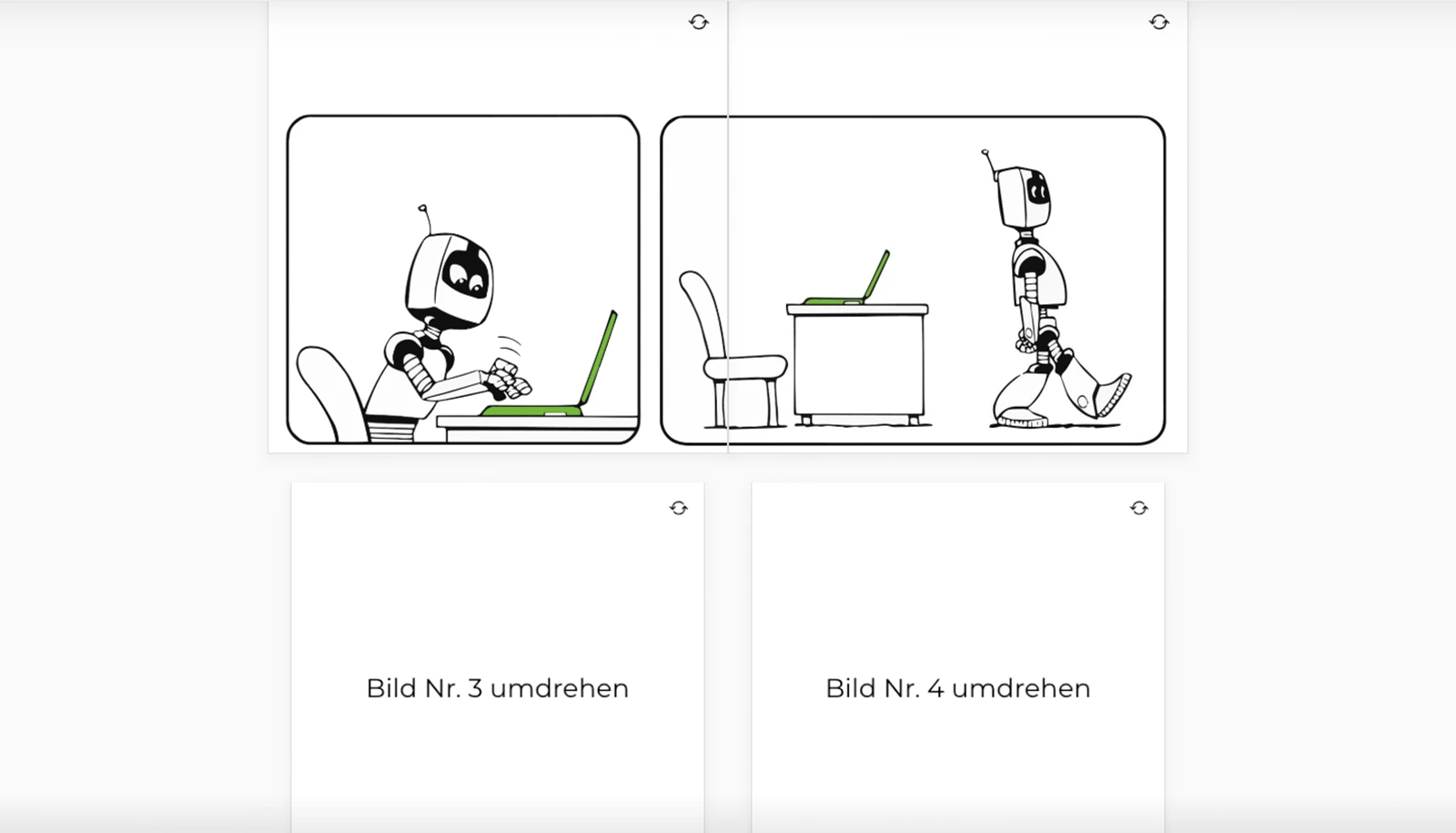 Bild Nr. 3 umdrehen

Bild Nr. 4 umdrehen