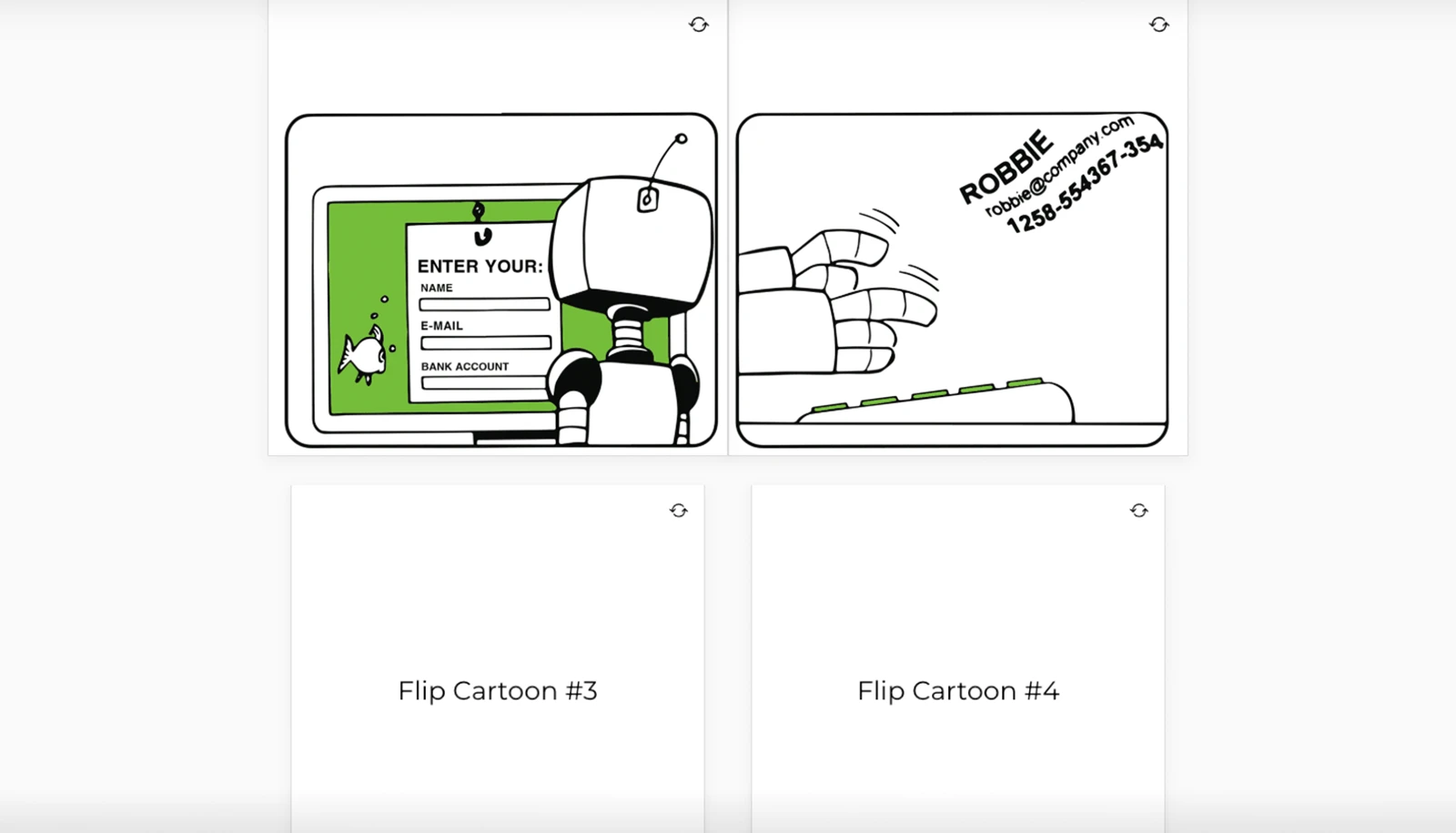 ENTER YOUR:
NAME
E-MAIL
BANK ACCOUNT

ROBBIE
robbie@company.com
1258-554367-354

Flip Cartoon #3

Flip Cartoon #4