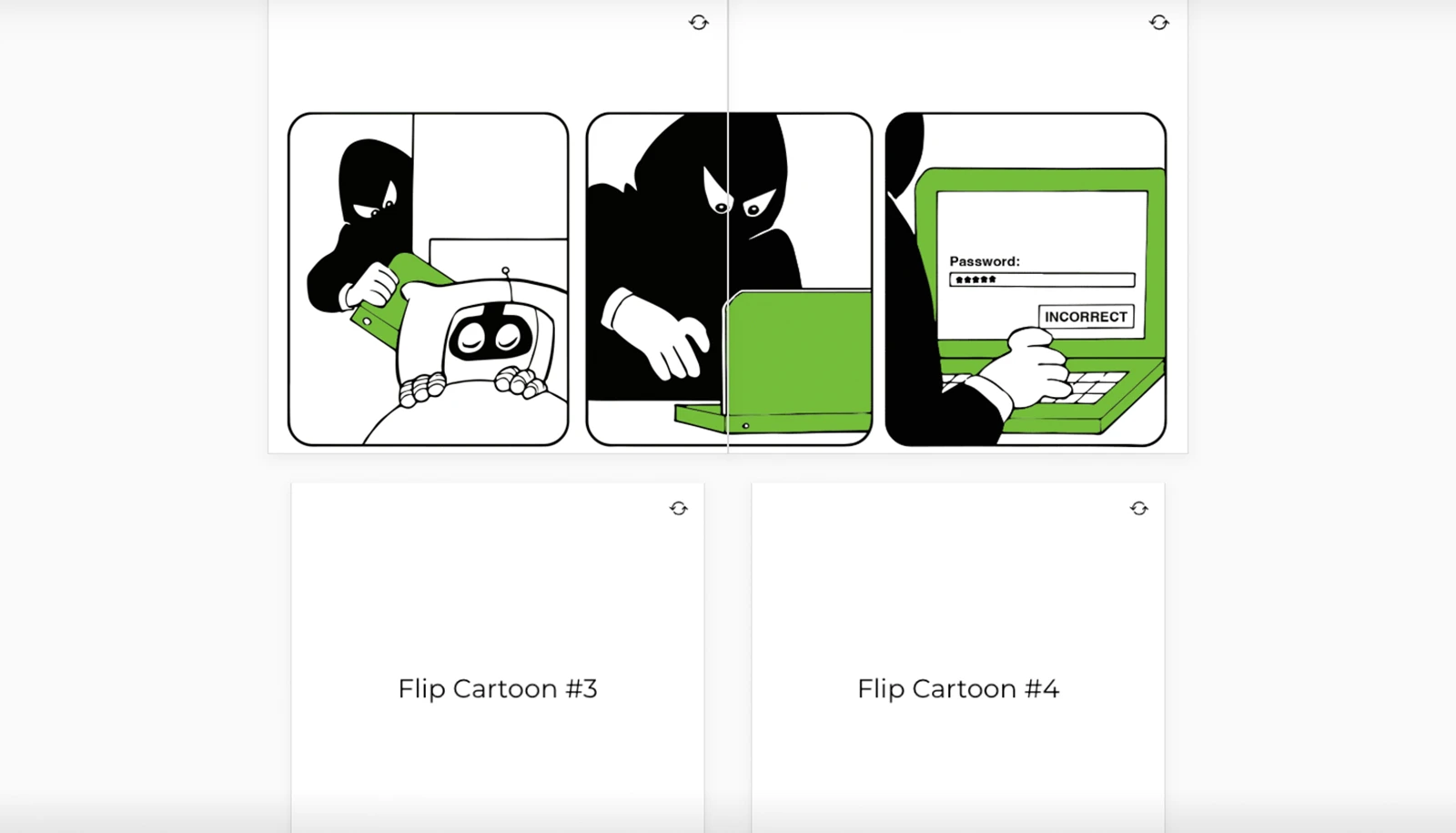 Password:
*****
INCORRECT

Flip Cartoon #3

Flip Cartoon #4