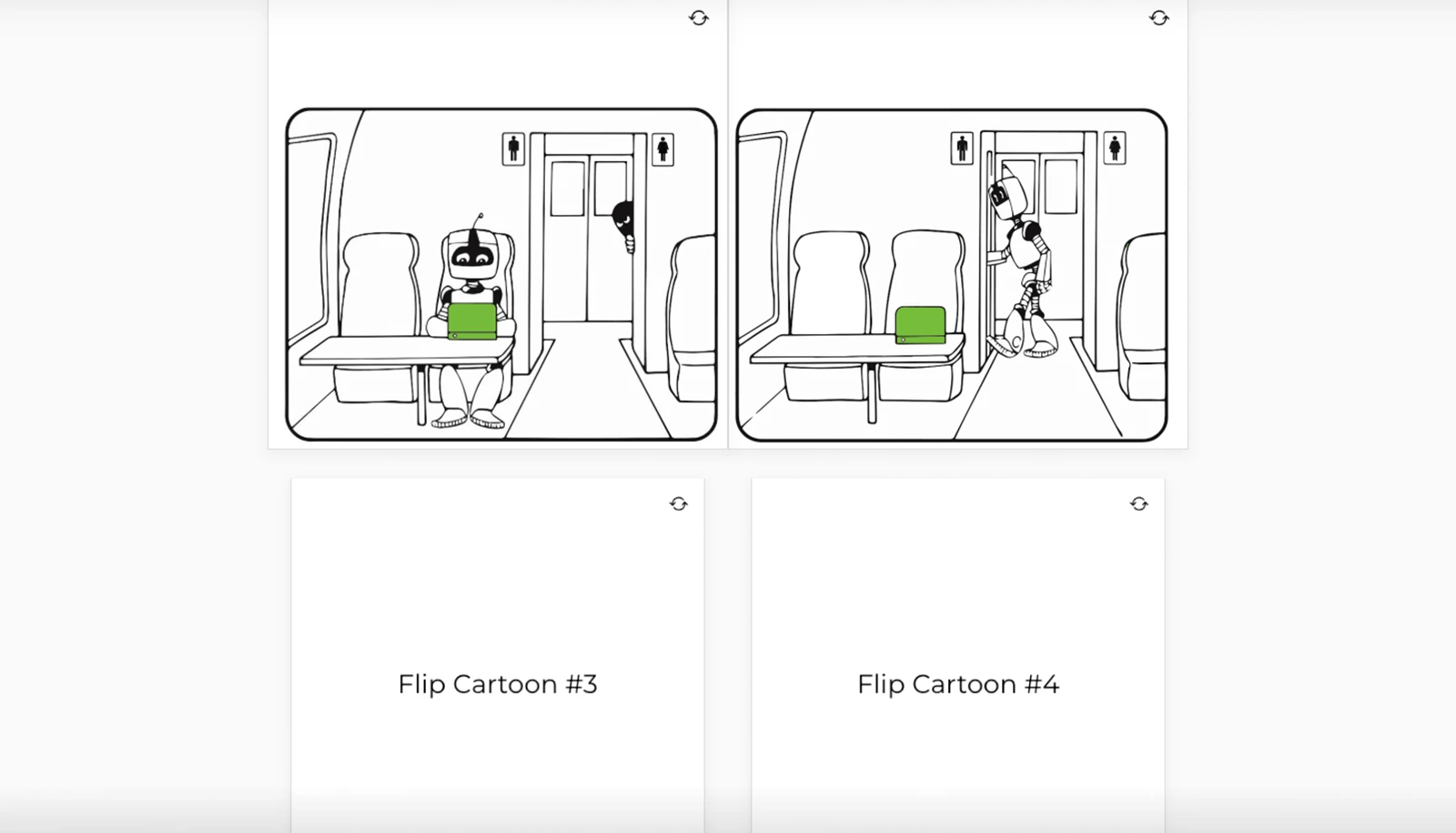 Flip Cartoon #3

Flip Cartoon #4