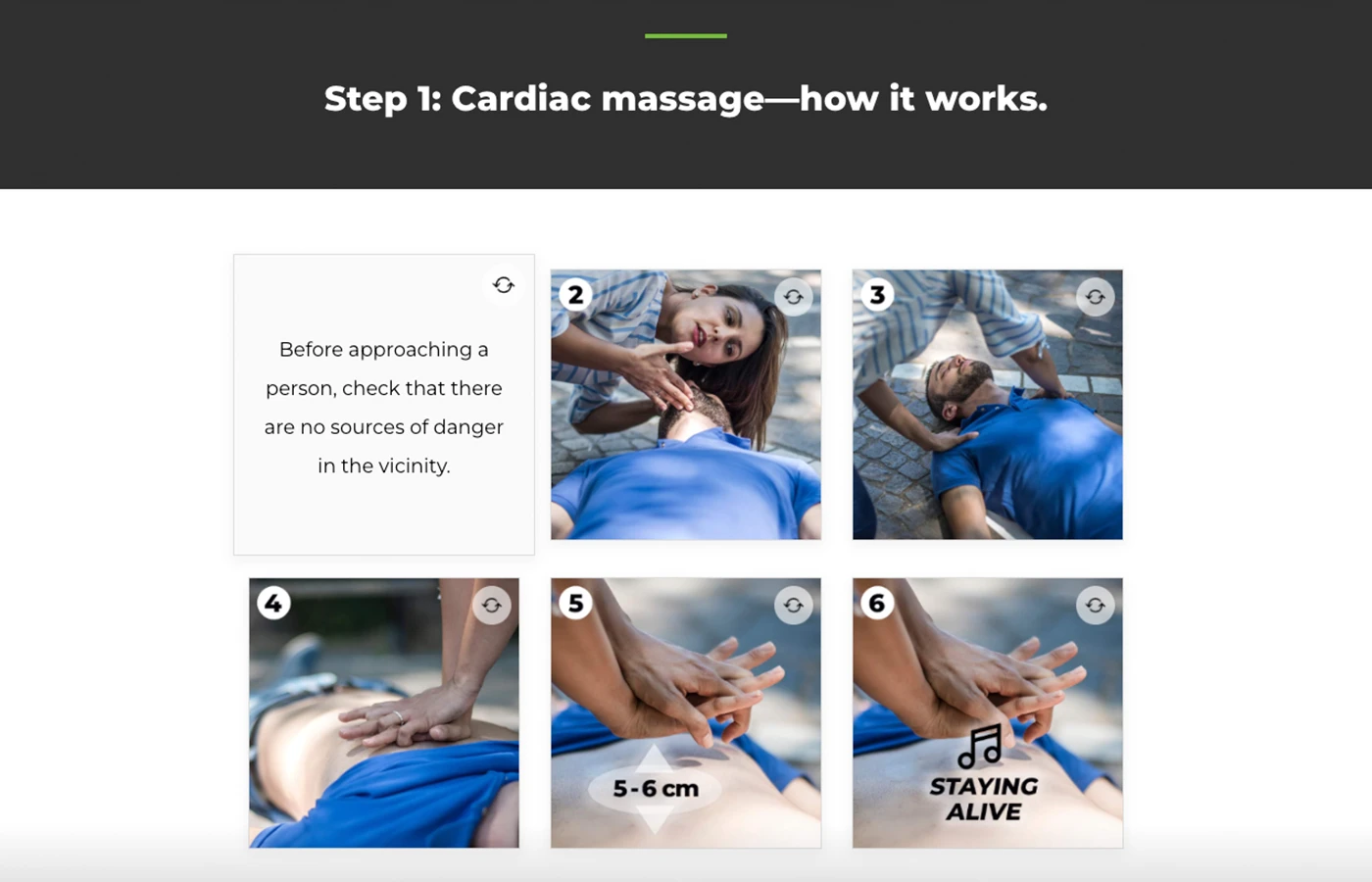 Step 1: Cardiac massage—how it works.

Before approaching a person, check that there are no sources of danger in the vicinity.

2

3

4

5

5-6 cm

6

STAYING ALIVE