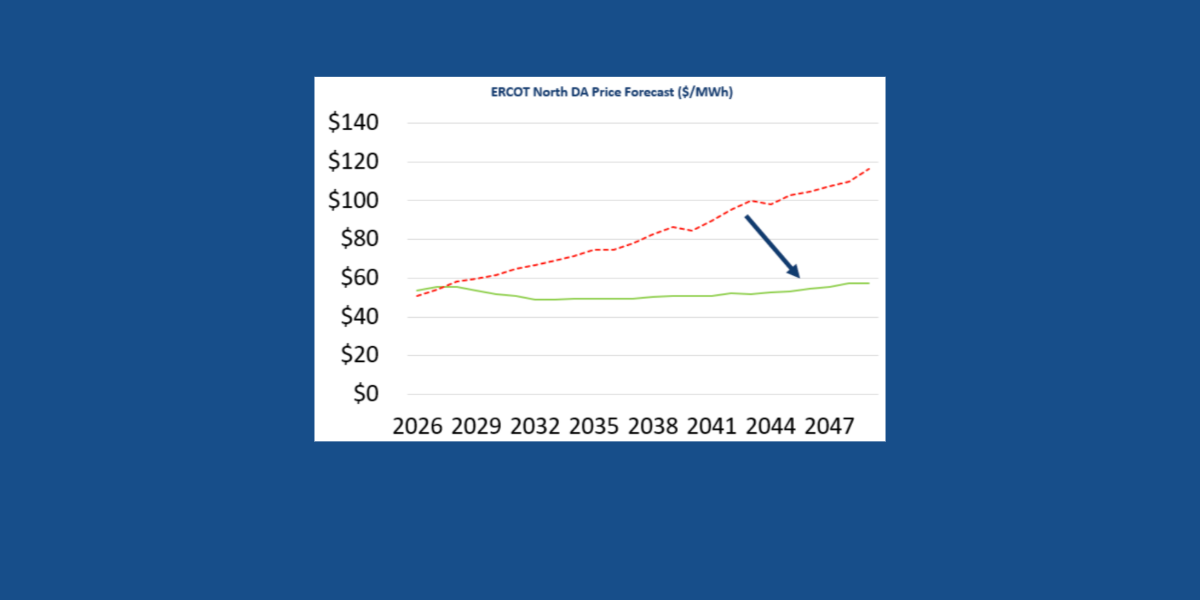 ERCOT North DA Price Forecast ($/MWh)

$140
$120
$100
$80
$60
$40
$20
$0

2026 2029 2032 2035 2038 2041 2044 2047