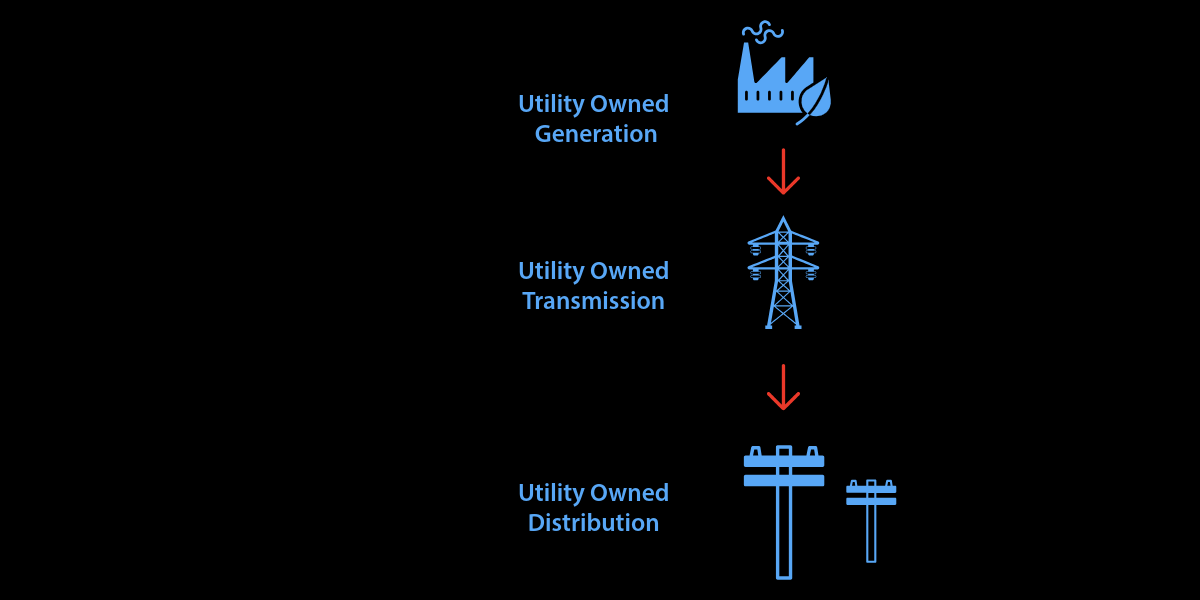 Utility Owned Generation

Utility Owned Transmission

Utility Owned Distribution