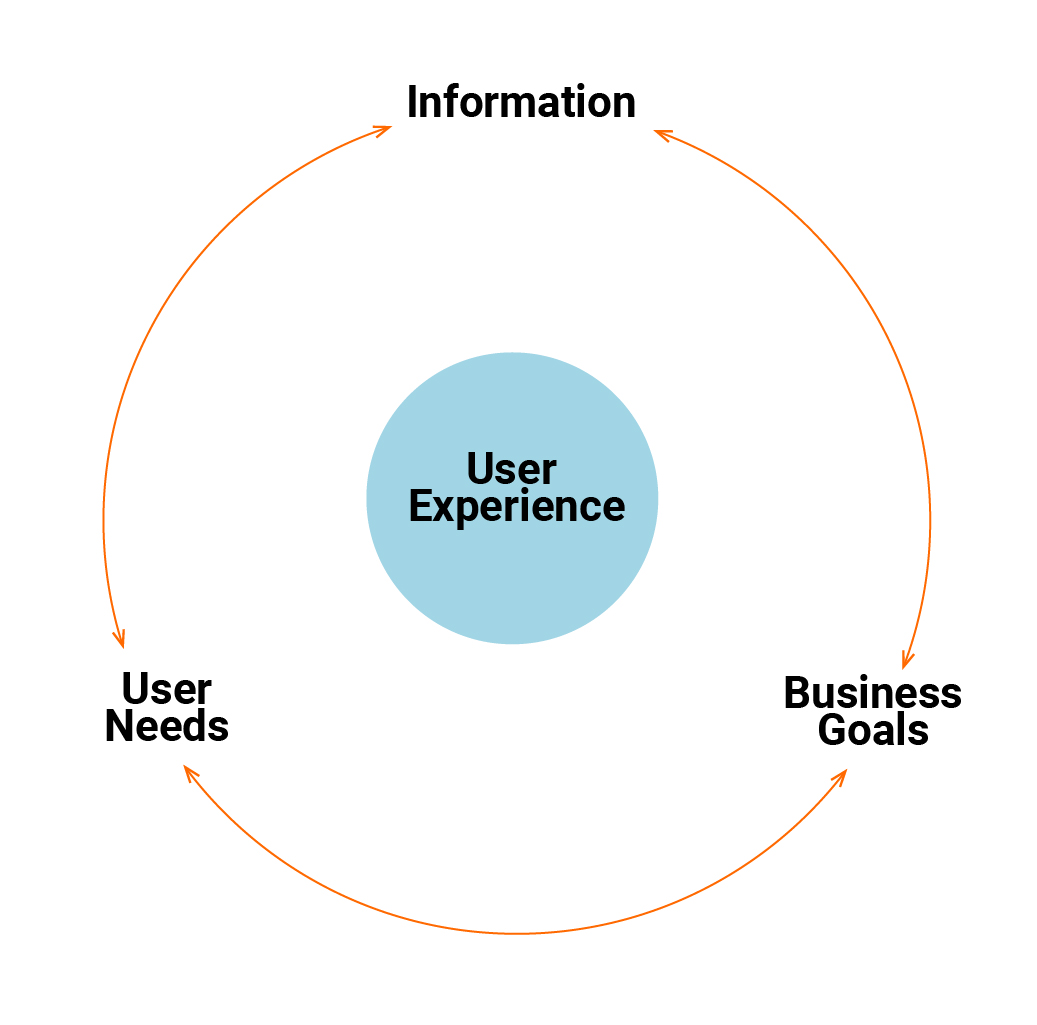 Information

User Experience

User Needs

Business Goals