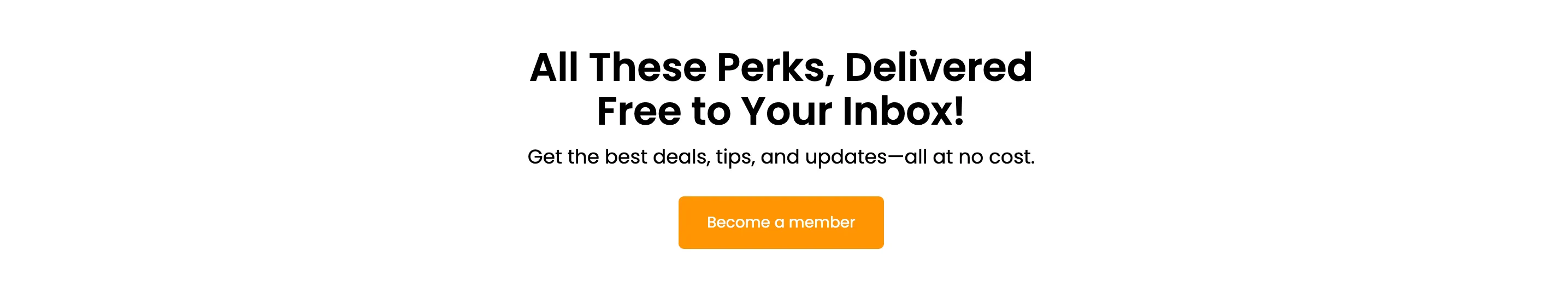 All These Perks, Delivered
Free to Your Inbox!

Get the best deals, tips, and updates—all at no cost.

Become a member