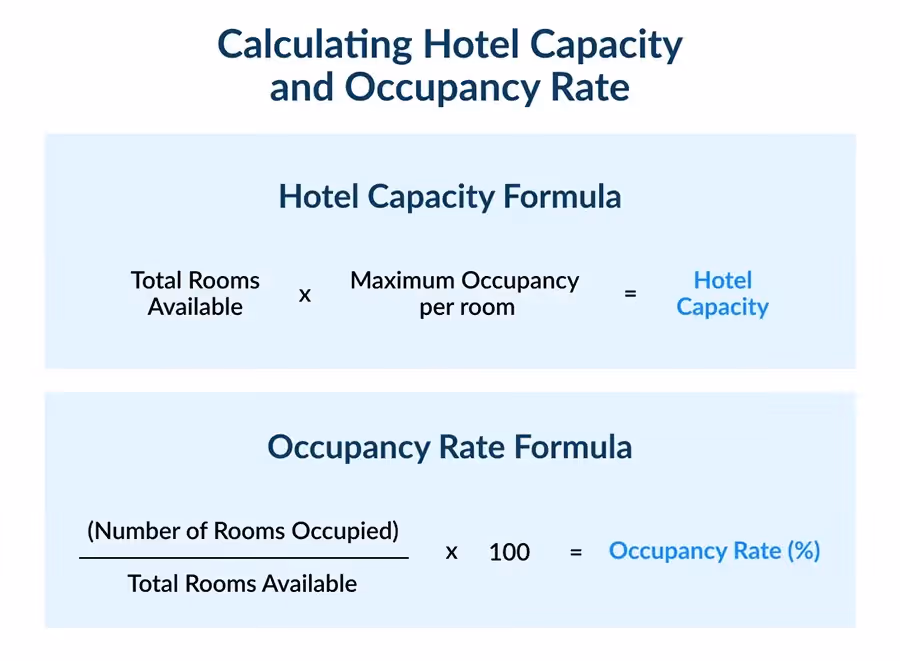 Calculating Hotel Capacity and Occupancy Rate

Hotel Capacity Formula

Total Rooms Available x Maximum Occupancy per room = Hotel Capacity

Occupancy Rate Formula

$\frac{\text{(Number of Rooms Occupied)}}{\text{Total Rooms Available}}$ x 100 = Occupancy Rate (%)