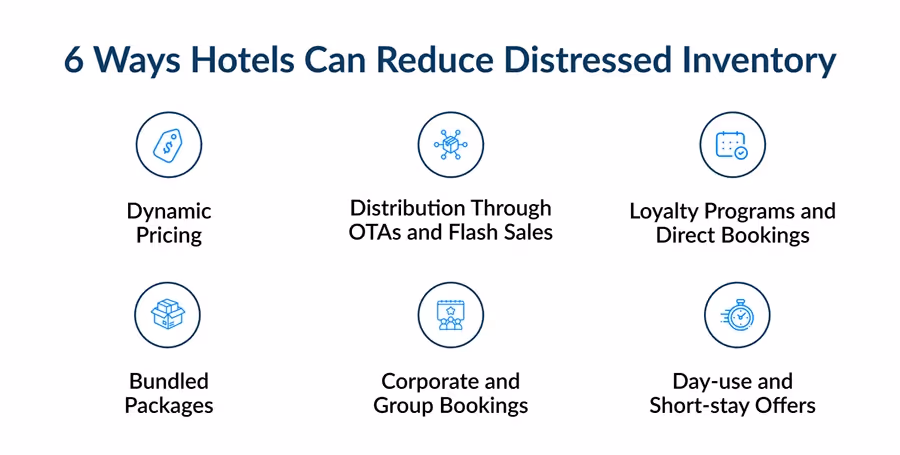 6 Ways Hotels Can Reduce Distressed Inventory

Dynamic Pricing

Distribution Through OTAs and Flash Sales

Loyalty Programs and Direct Bookings

Bundled Packages

Corporate and Group Bookings

Day-use and Short-stay Offers