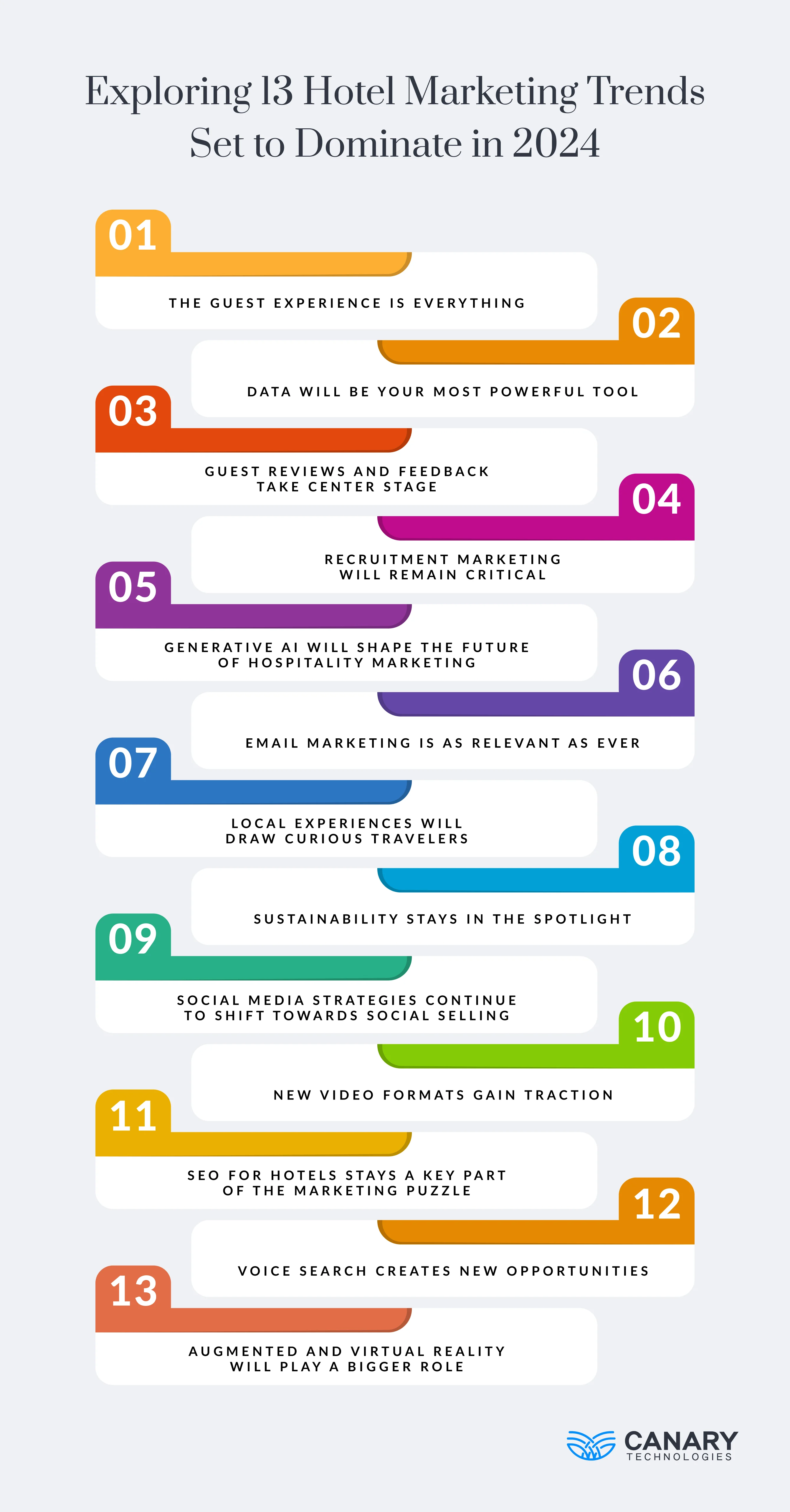 Exploring 13 Hotel Marketing Trends Set to Dominate in 2024

01
THE GUEST EXPERIENCE IS EVERYTHING

02
DATA WILL BE YOUR MOST POWERFUL TOOL

03
GUEST REVIEWS AND FEEDBACK TAKE CENTER STAGE

04
RECRUITMENT MARKETING WILL REMAIN CRITICAL

05
GENERATIVE AI WILL SHAPE THE FUTURE OF HOSPITALITY MARKETING

06
EMAIL MARKETING IS AS RELEVANT AS EVER

07
LOCAL EXPERIENCES WILL DRAW CURIOUS TRAVELERS

08
SUSTAINABILITY STAYS IN THE SPOTLIGHT

09
SOCIAL MEDIA STRATEGIES CONTINUE TO SHIFT TOWARDS SOCIAL SELLING

10
NEW VIDEO FORMATS GAIN TRACTION

11
SEO FOR HOTELS STAYS A KEY PART OF THE MARKETING PUZZLE

12
VOICE SEARCH CREATES NEW OPPORTUNITIES

13
AUGMENTED AND VIRTUAL REALITY WILL PLAY A BIGGER ROLE

CANARY
TECHNOLOGIES