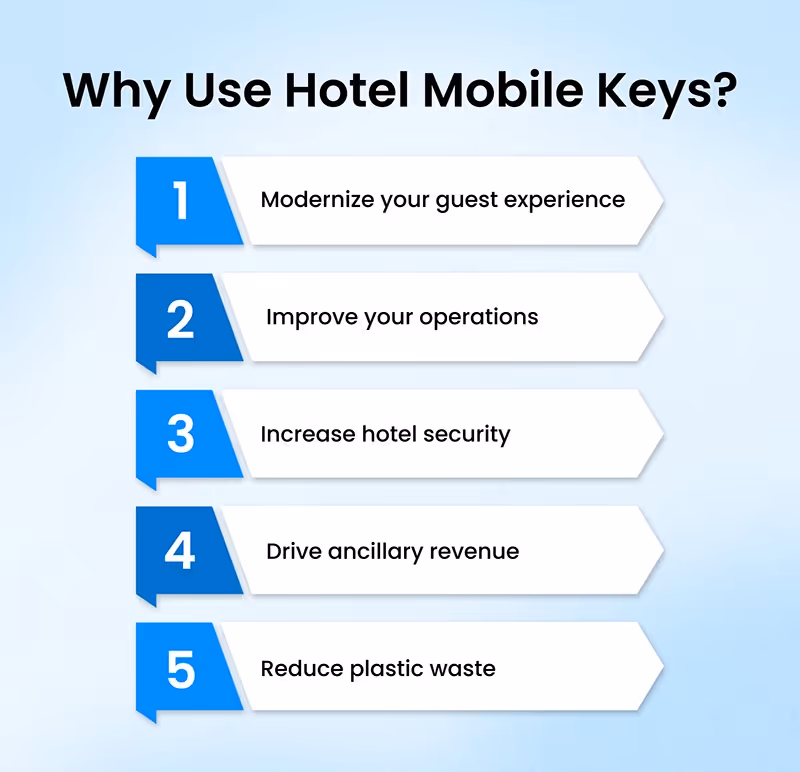 Why Use Hotel Mobile Keys?

1 Modernize your guest experience

2 Improve your operations

3 Increase hotel security

4 Drive ancillary revenue

5 Reduce plastic waste