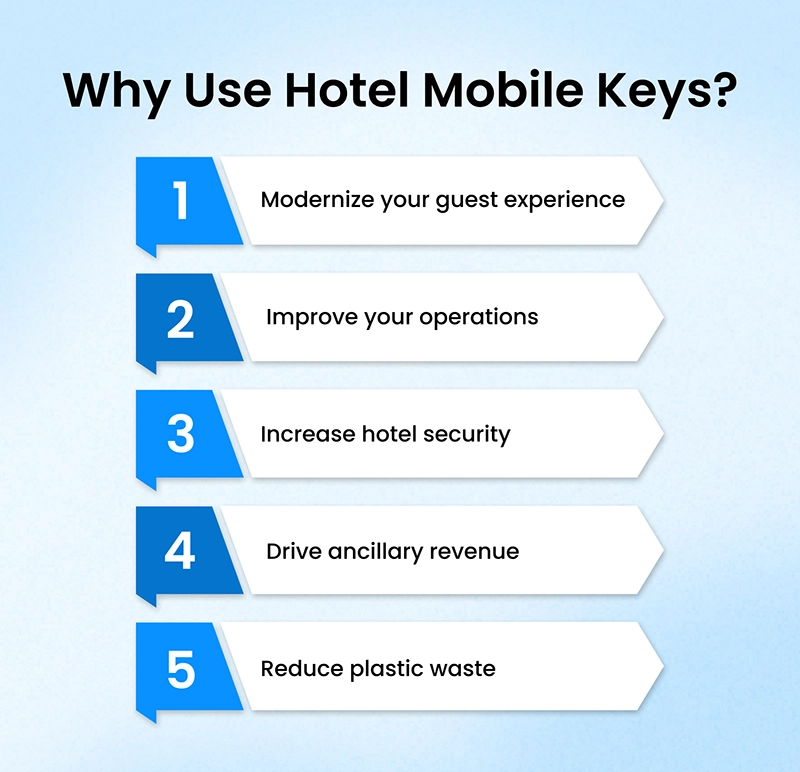 Why Use Hotel Mobile Keys?

1 Modernize your guest experience

2 Improve your operations

3 Increase hotel security

4 Drive ancillary revenue

5 Reduce plastic waste