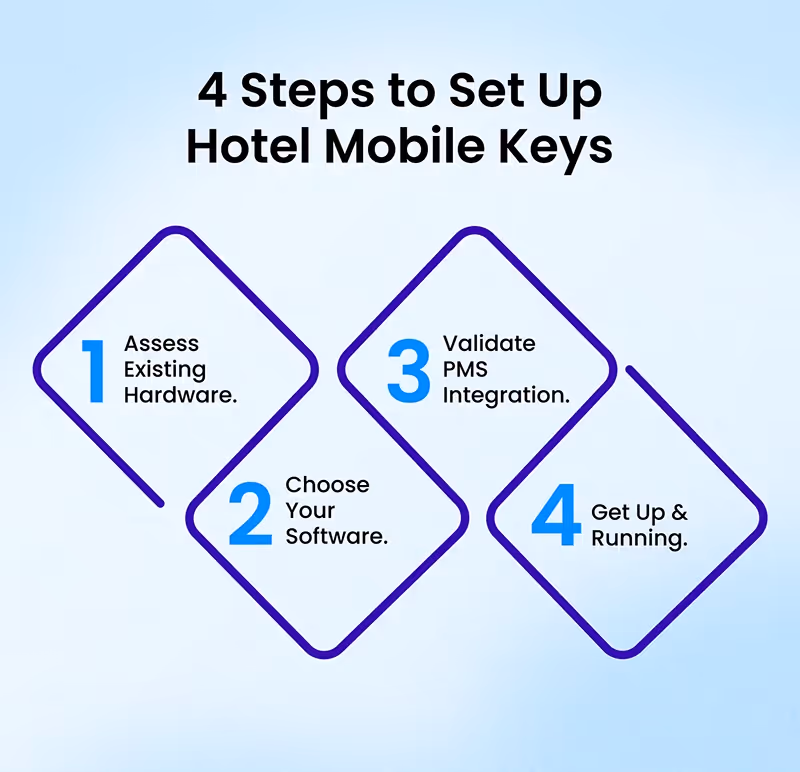 4 Steps to Set Up Hotel Mobile Keys

1 Assess Existing Hardware.

2 Choose Your Software.

3 Validate PMS Integration.

4 Get Up & Running.