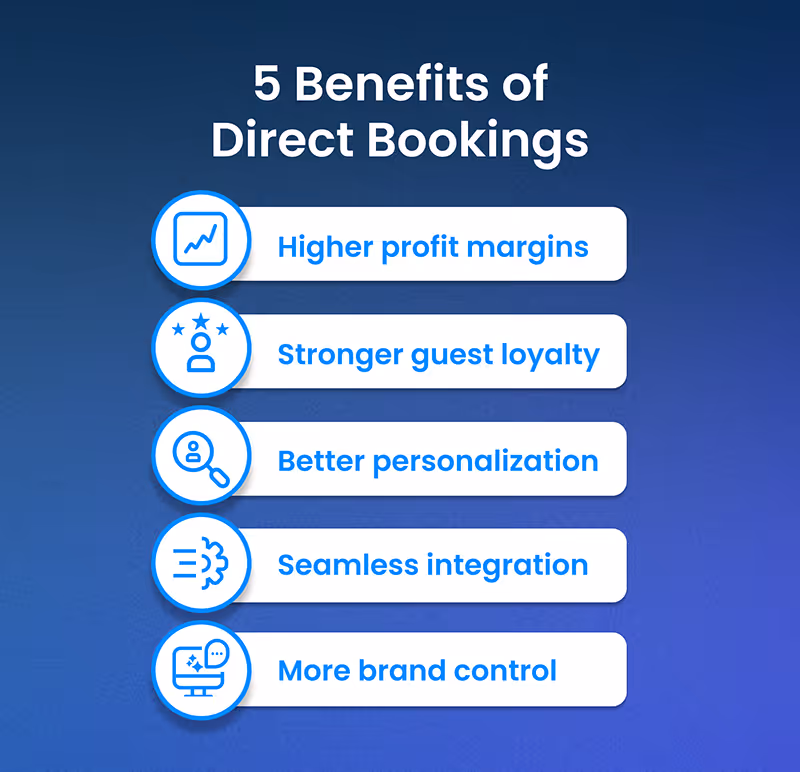 5 Benefits of Direct Bookings

Higher profit margins

Stronger guest loyalty

Better personalization

Seamless integration

More brand control