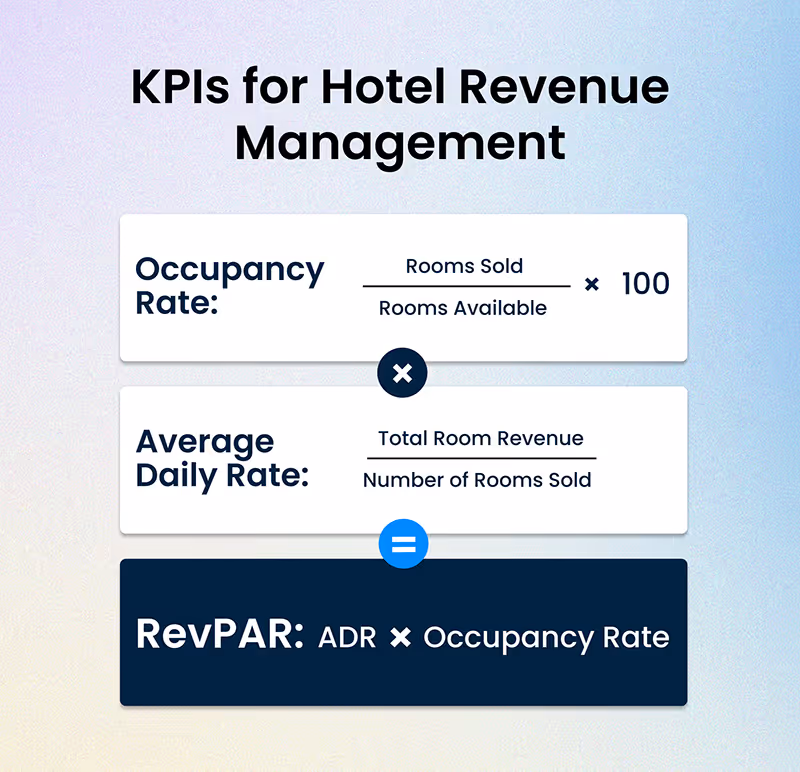 KPIs for Hotel Revenue Management

Occupancy Rate: $\frac{\text{Rooms Sold}}{\text{Rooms Available}} \times 100$

×

Average Daily Rate: $\frac{\text{Total Room Revenue}}{\text{Number of Rooms Sold}}$

=

RevPAR: ADR × Occupancy Rate