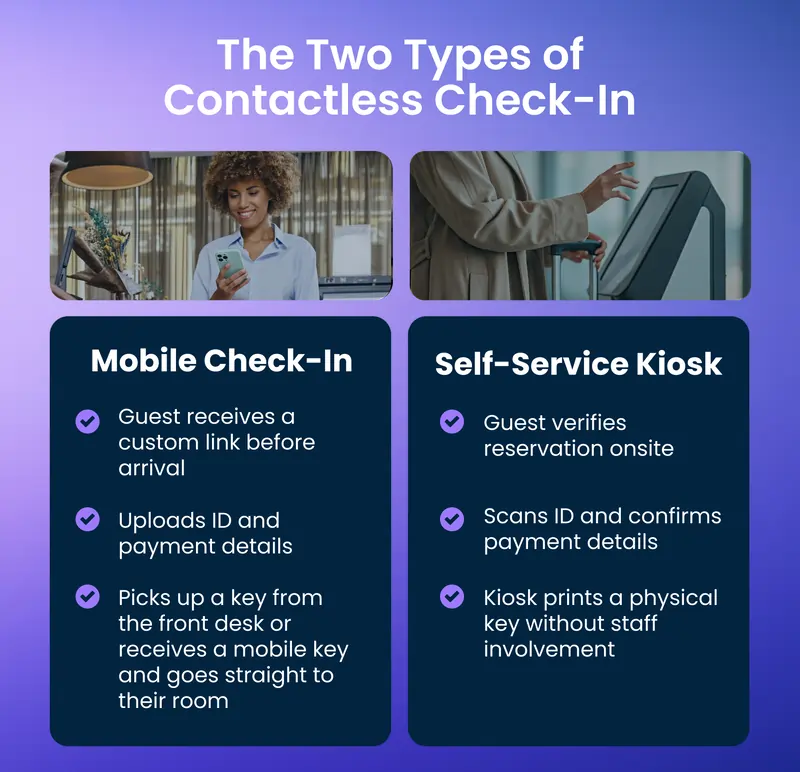 The Two Types of Contactless Check-In

Mobile Check-In

Guest receives a custom link before arrival

Uploads ID and payment details

Picks up a key from the front desk or receives a mobile key and goes straight to their room

Self-Service Kiosk

Guest verifies reservation onsite

Scans ID and confirms payment details

Kiosk prints a physical key without staff involvement