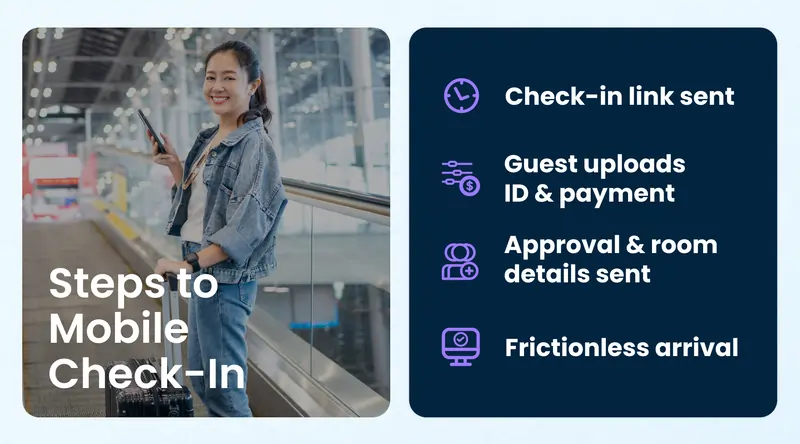 Steps to Mobile Check-In

Check-in link sent

Guest uploads ID & payment

Approval & room details sent

Frictionless arrival