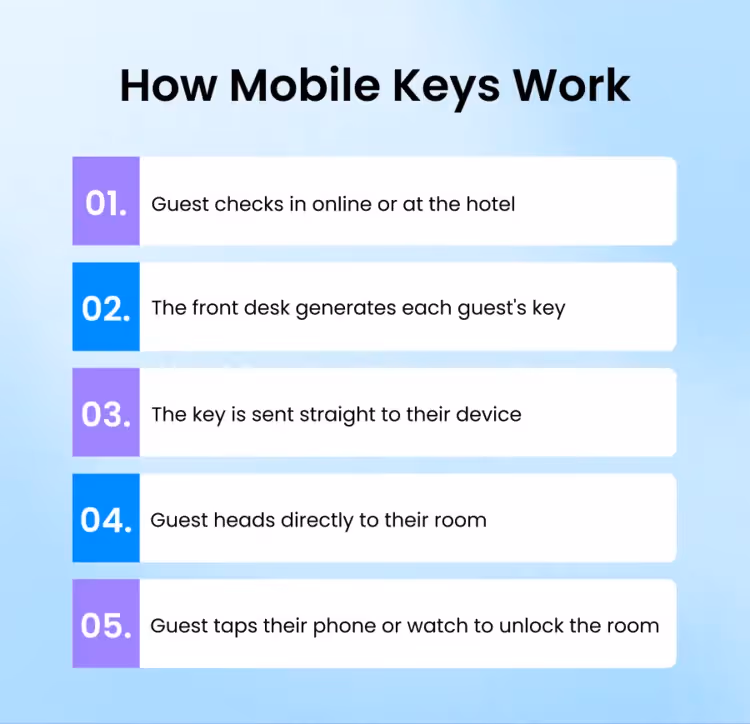 How Mobile Keys Work

01. Guest checks in online or at the hotel

02. The front desk generates each guest's key

03. The key is sent straight to their device

04. Guest heads directly to their room

05. Guest taps their phone or watch to unlock the room