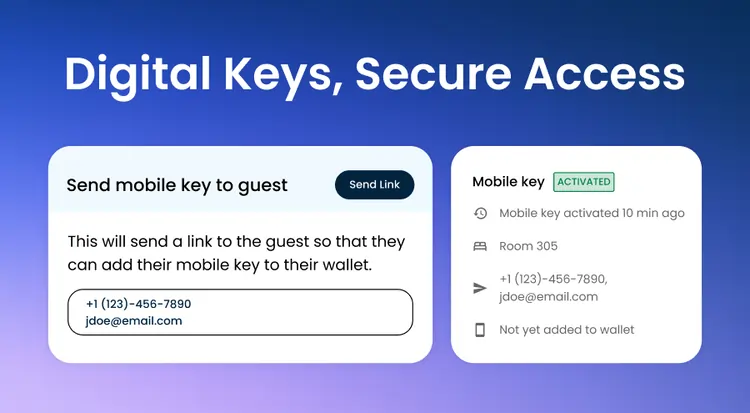 Digital Keys, Secure Access

Send mobile key to guest
Send Link

This will send a link to the guest so that they can add their mobile key to their wallet.

+1 (123)-456-7890
jdoe@email.com

Mobile key ACTIVATED

Mobile key activated 10 min ago

Room 305

+1 (123)-456-7890,
jdoe@email.com

Not yet added to wallet