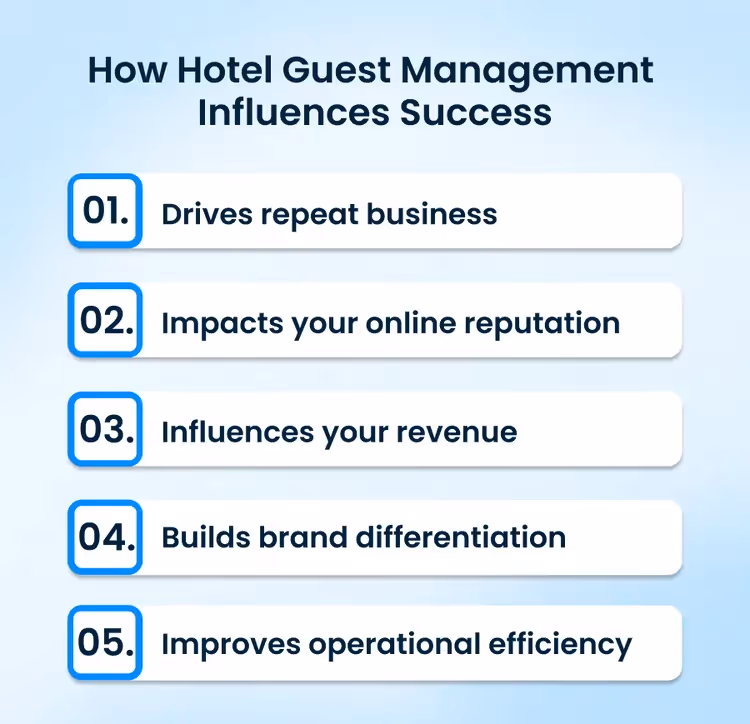 How Hotel Guest Management Influences Success

01. Drives repeat business

02. Impacts your online reputation

03. Influences your revenue

04. Builds brand differentiation

05. Improves operational efficiency