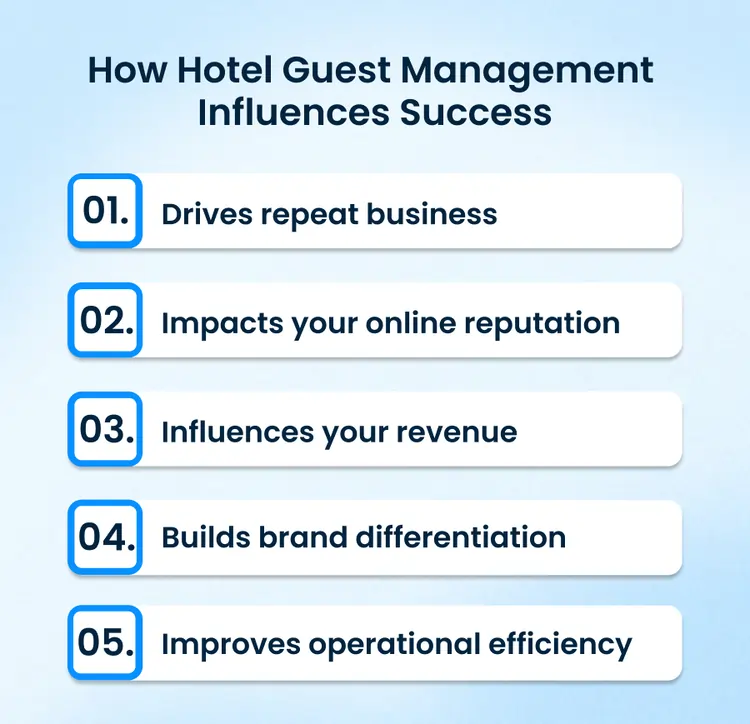 How Hotel Guest Management Influences Success

01. Drives repeat business

02. Impacts your online reputation

03. Influences your revenue

04. Builds brand differentiation

05. Improves operational efficiency