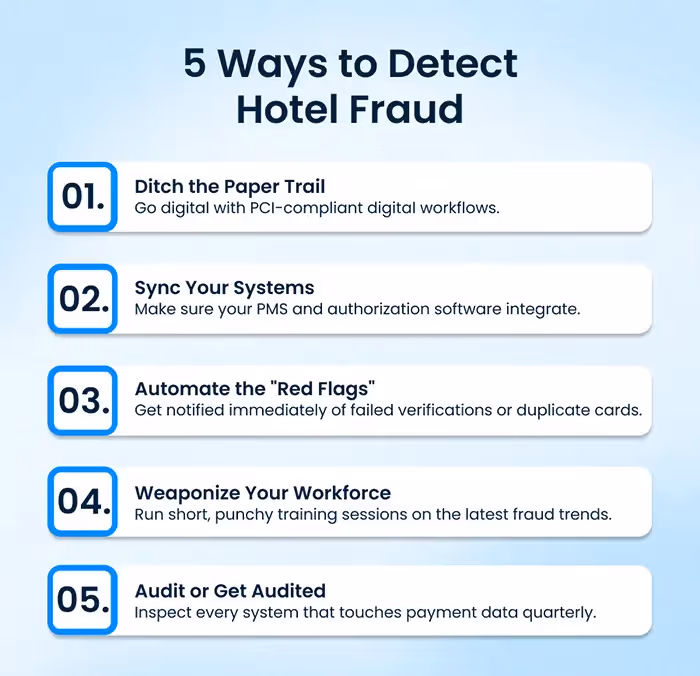 5 Ways to Detect Hotel Fraud

01.
Ditch the Paper Trail
Go digital with PCI-compliant digital workflows.

02.
Sync Your Systems
Make sure your PMS and authorization software integrate.

03.
Automate the "Red Flags"
Get notified immediately of failed verifications or duplicate cards.

04.
Weaponize Your Workforce
Run short, punchy training sessions on the latest fraud trends.

05.
Audit or Get Audited
Inspect every system that touches payment data quarterly.