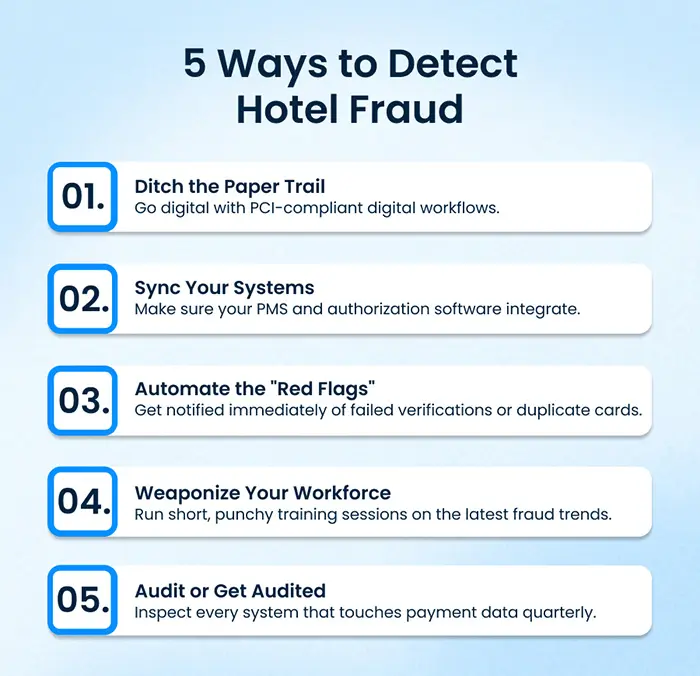 5 Ways to Detect Hotel Fraud

01.
Ditch the Paper Trail
Go digital with PCI-compliant digital workflows.

02.
Sync Your Systems
Make sure your PMS and authorization software integrate.

03.
Automate the "Red Flags"
Get notified immediately of failed verifications or duplicate cards.

04.
Weaponize Your Workforce
Run short, punchy training sessions on the latest fraud trends.

05.
Audit or Get Audited
Inspect every system that touches payment data quarterly.