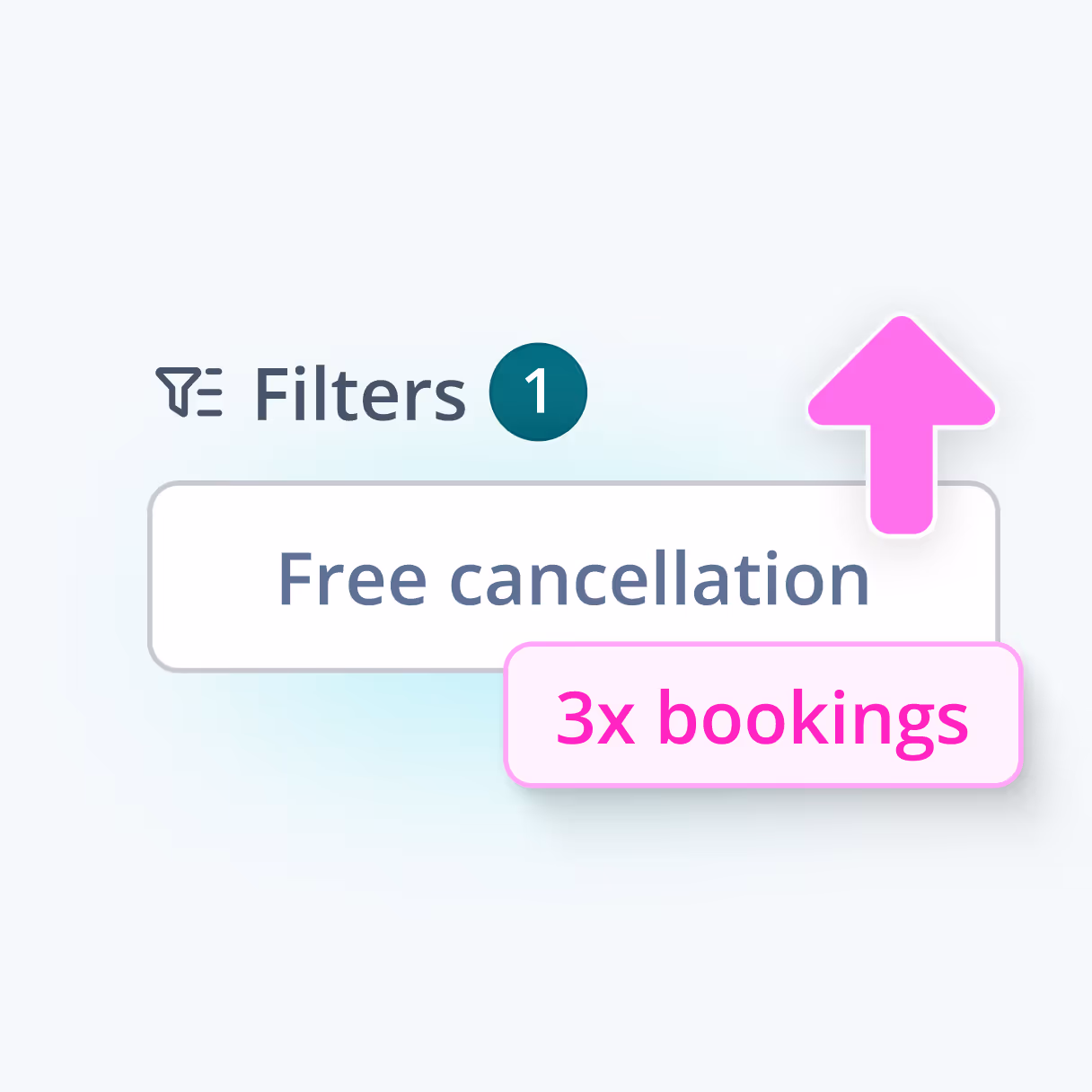 Filters 1

Free cancellation

3x bookings