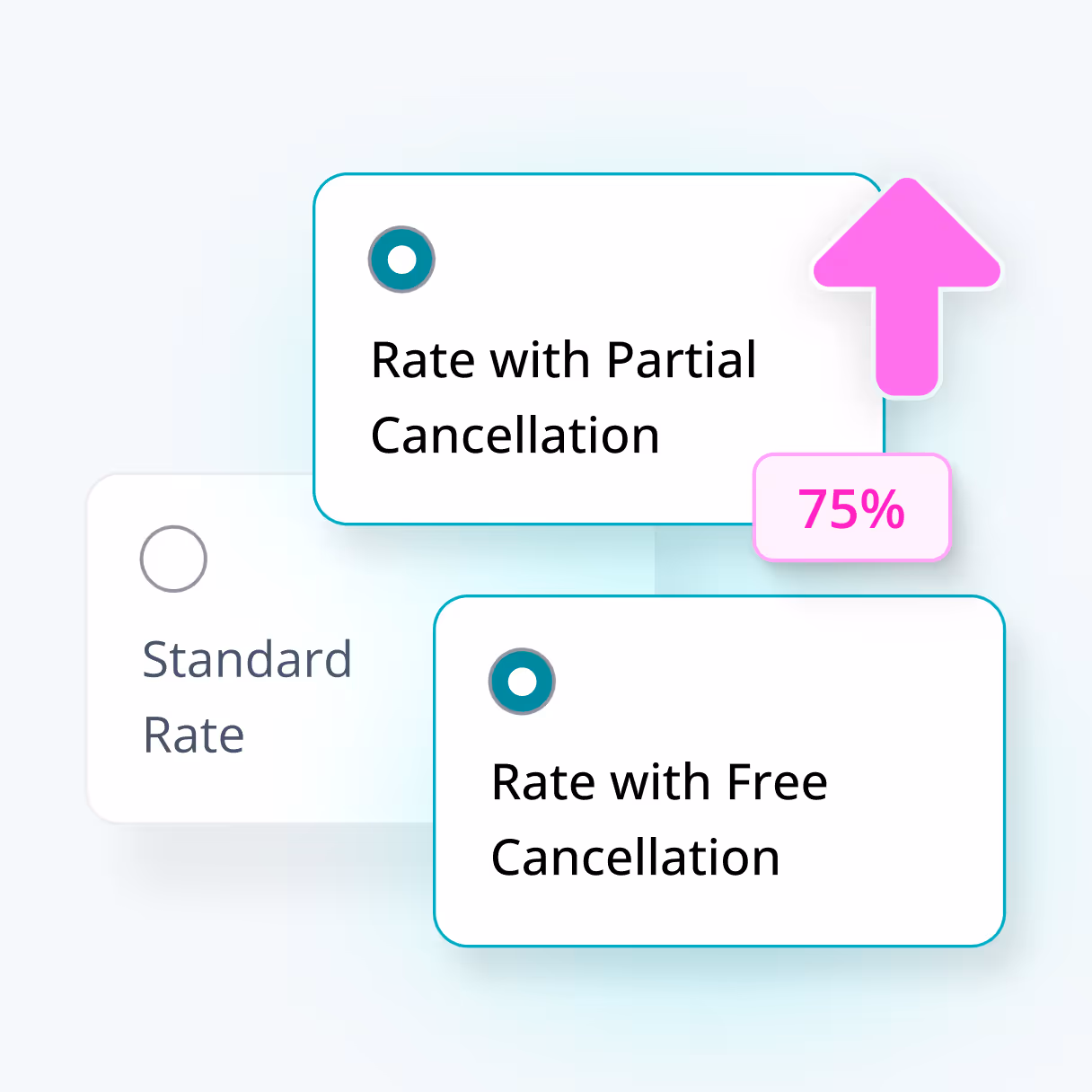 Rate with Partial Cancellation

75%

Standard Rate

Rate with Free Cancellation