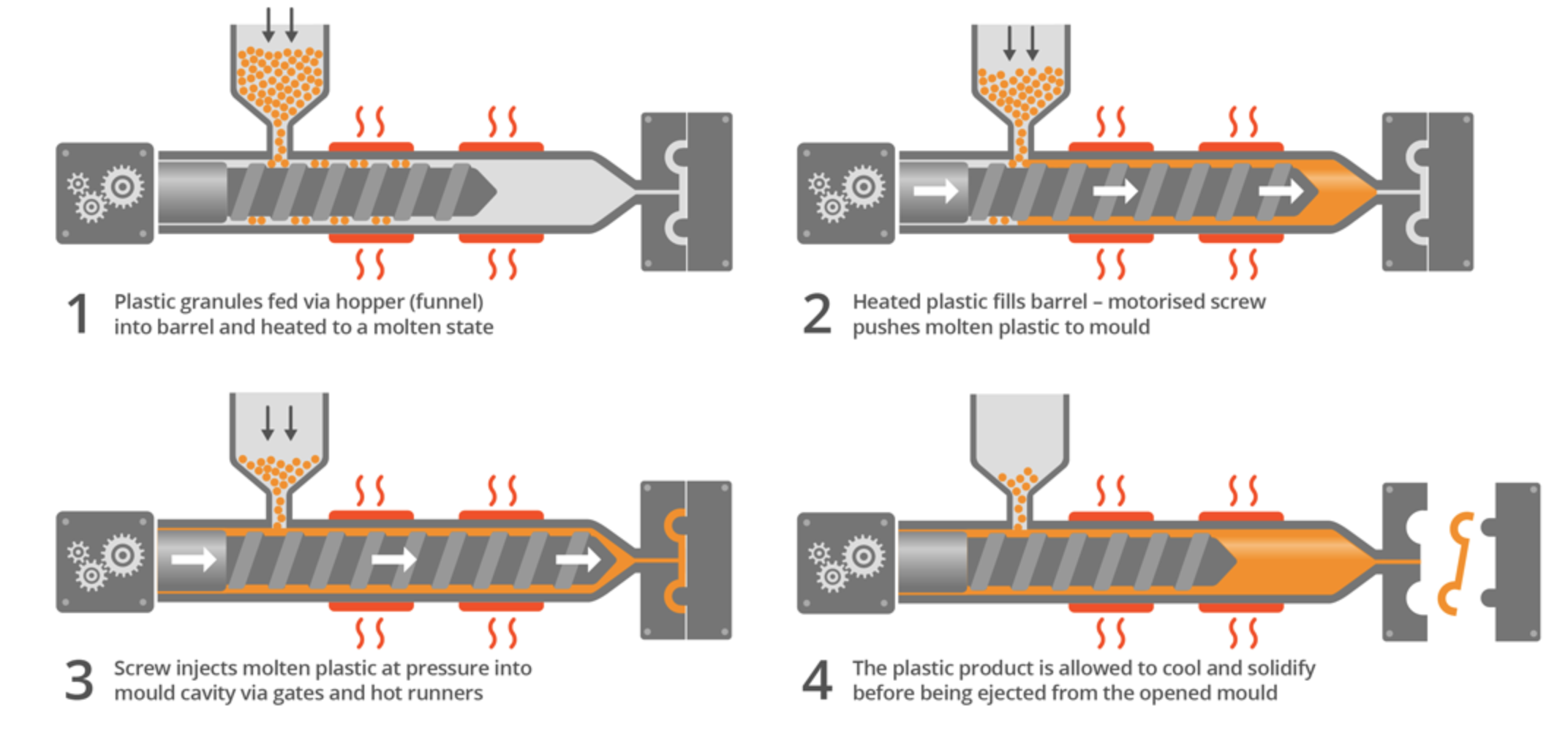 1 Plastic granules fed via hopper (funnel) into barrel and heated to a molten state

2 Heated plastic fills barrel – motorised screw pushes molten plastic to mould

3 Screw injects molten plastic at pressure into mould cavity via gates and hot runners

4 The plastic product is allowed to cool and solidify before being ejected from the opened mould