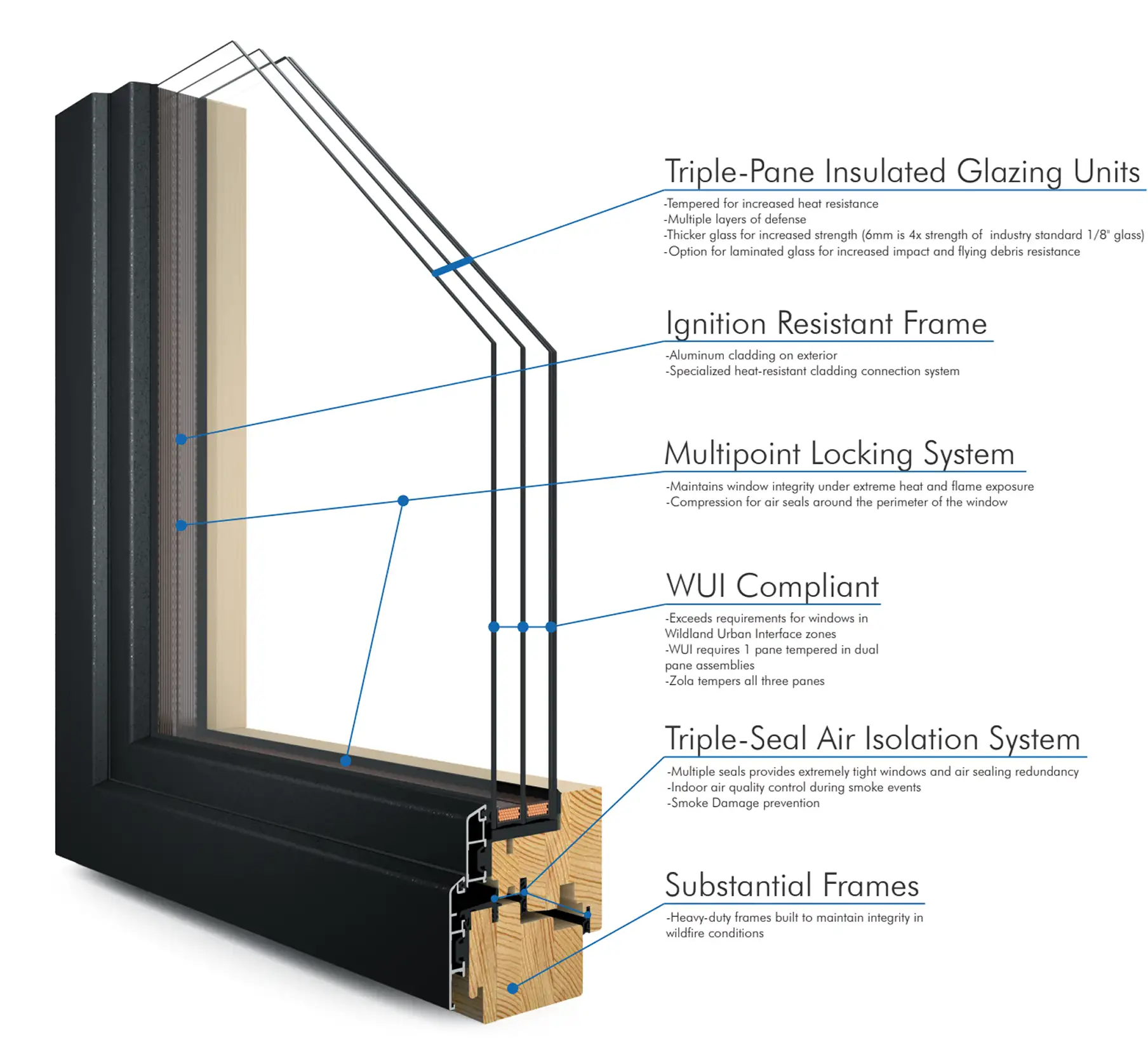 Triple-Pane Insulated Glazing Units

-Tempered for increased heat resistance
-Multiple layers of defense
-Thicker glass for increased strength (6mm is 4x strength of industry standard 1/8" glass)
-Option for laminated glass for increased impact and flying debris resistance

Ignition Resistant Frame

-Aluminum cladding on exterior
-Specialized heat-resistant cladding connection system

Multipoint Locking System

-Maintains window integrity under extreme heat and flame exposure
-Compression for air seals around the perimeter of the window

WUI Compliant

-Exceeds requirements for windows in Wildland Urban Interface zones
-WUI requires 1 pane tempered in dual pane assemblies
-Zola tempers all three panes

Triple-Seal Air Isolation System

-Multiple seals provides extremely tight windows and air sealing redundancy
-Indoor air quality control during smoke events
-Smoke Damage prevention

Substantial Frames

-Heavy-duty frames built to maintain integrity in wildfire conditions