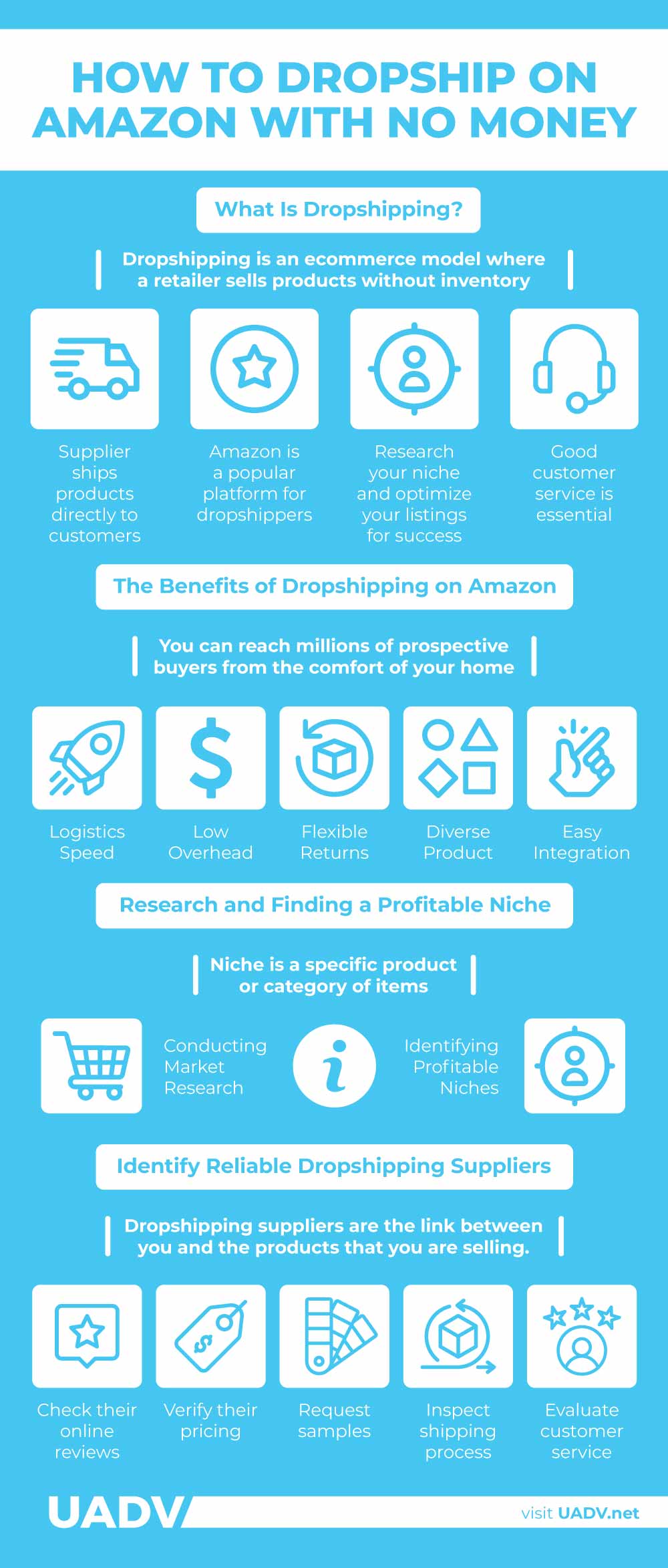 HOW TO DROPSHIP ON AMAZON WITH NO MONEY

What Is Dropshipping?

Dropshipping is an ecommerce model where a retailer sells products without inventory

Supplier ships products directly to customers

Amazon is a popular platform for dropshippers

Research your niche and optimize your listings for success

Good customer service is essential

The Benefits of Dropshipping on Amazon

You can reach millions of prospective buyers from the comfort of your home

Logistics Speed

Low Overhead

Flexible Returns

Diverse Product

Easy Integration

Research and Finding a Profitable Niche

Niche is a specific product or category of items

Conducting Market Research

Identifying Profitable Niches

Identify Reliable Dropshipping Suppliers

Dropshipping suppliers are the link between you and the products that you are selling.

Check their online reviews

Verify their pricing

Request samples

Inspect shipping process

Evaluate customer service

UADV

visit UADV.net