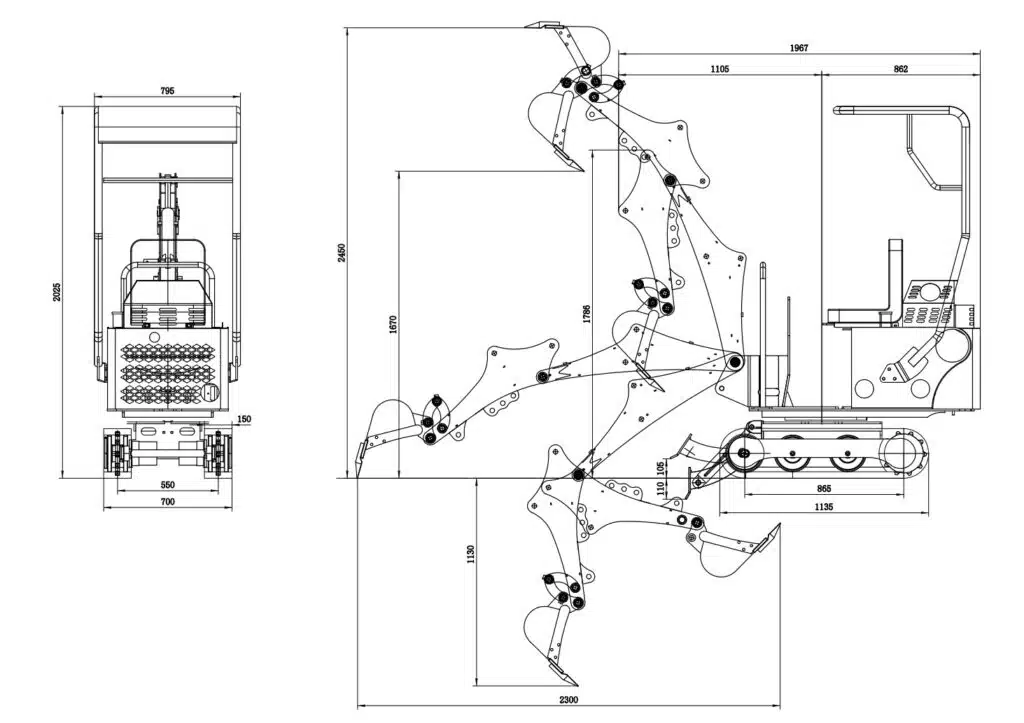 795
2025
150
550
700
1967
1105
862
2450
1670
1786
105
110
865
1135
1130
2300