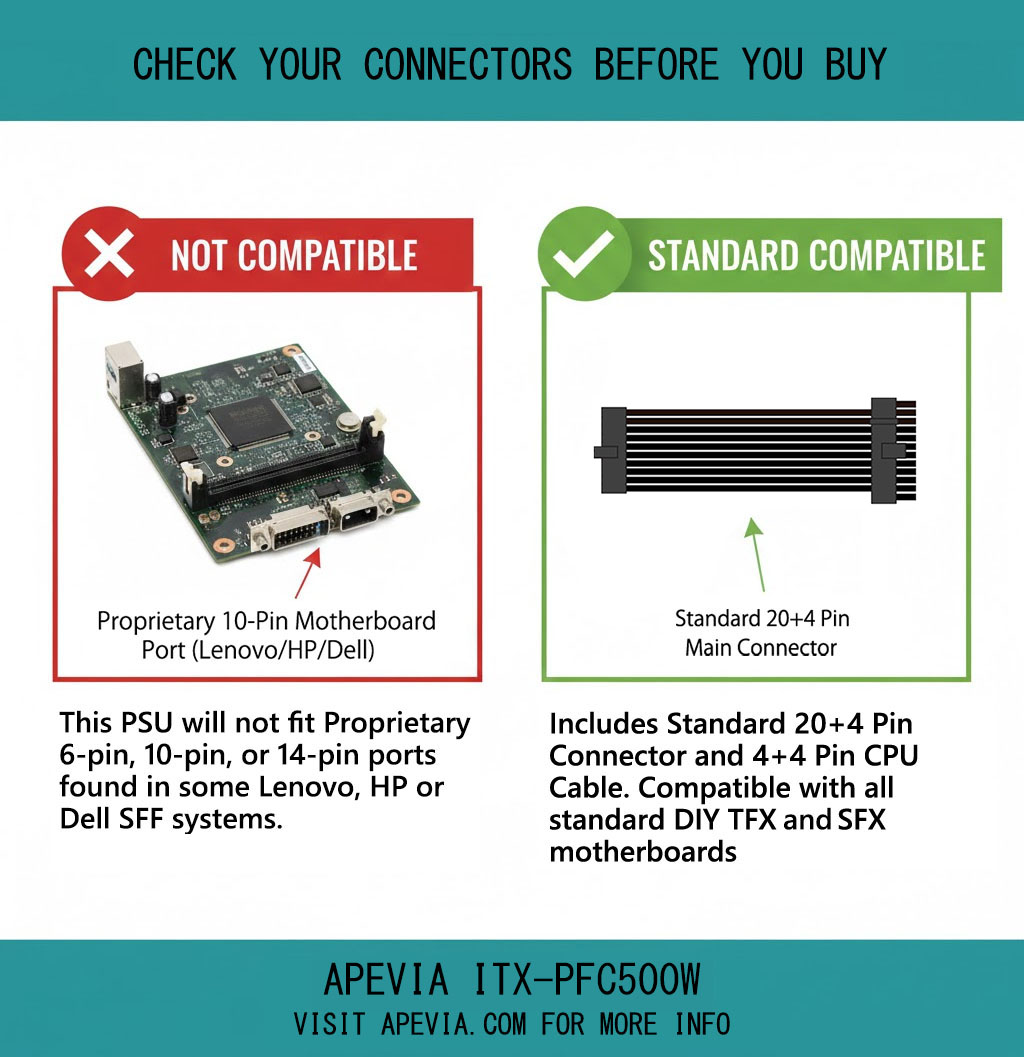 CHECK YOUR CONNECTORS BEFORE YOU BUY

NOT COMPATIBLE

Proprietary 10-Pin Motherboard Port (Lenovo/HP/Dell)

This PSU will not fit Proprietary 6-pin, 10-pin, or 14-pin ports found in some Lenovo, HP or Dell SFF systems.

STANDARD COMPATIBLE

Standard 20+4 Pin Main Connector

Includes Standard 20+4 Pin Connector and 4+4 Pin CPU Cable. Compatible with all standard DIY TFX and SFX motherboards

APEVIA ITX-PFC500W
VISIT APEVIA.COM FOR MORE INFO