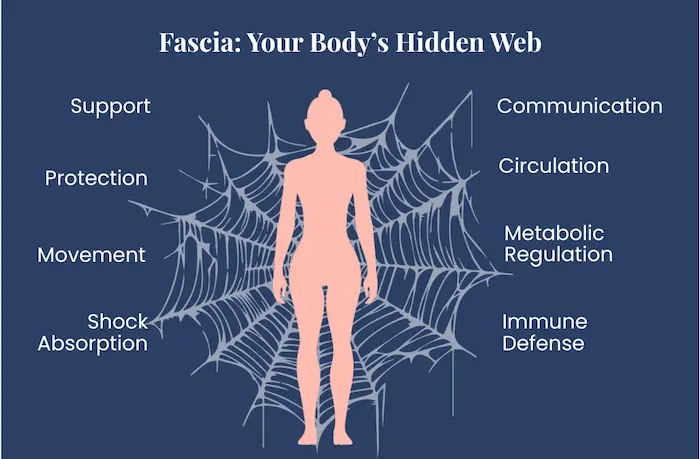 Fascia: Your Body's Hidden Web

Support

Protection

Movement

Shock Absorption

Communication

Circulation

Metabolic Regulation

Immune Defense