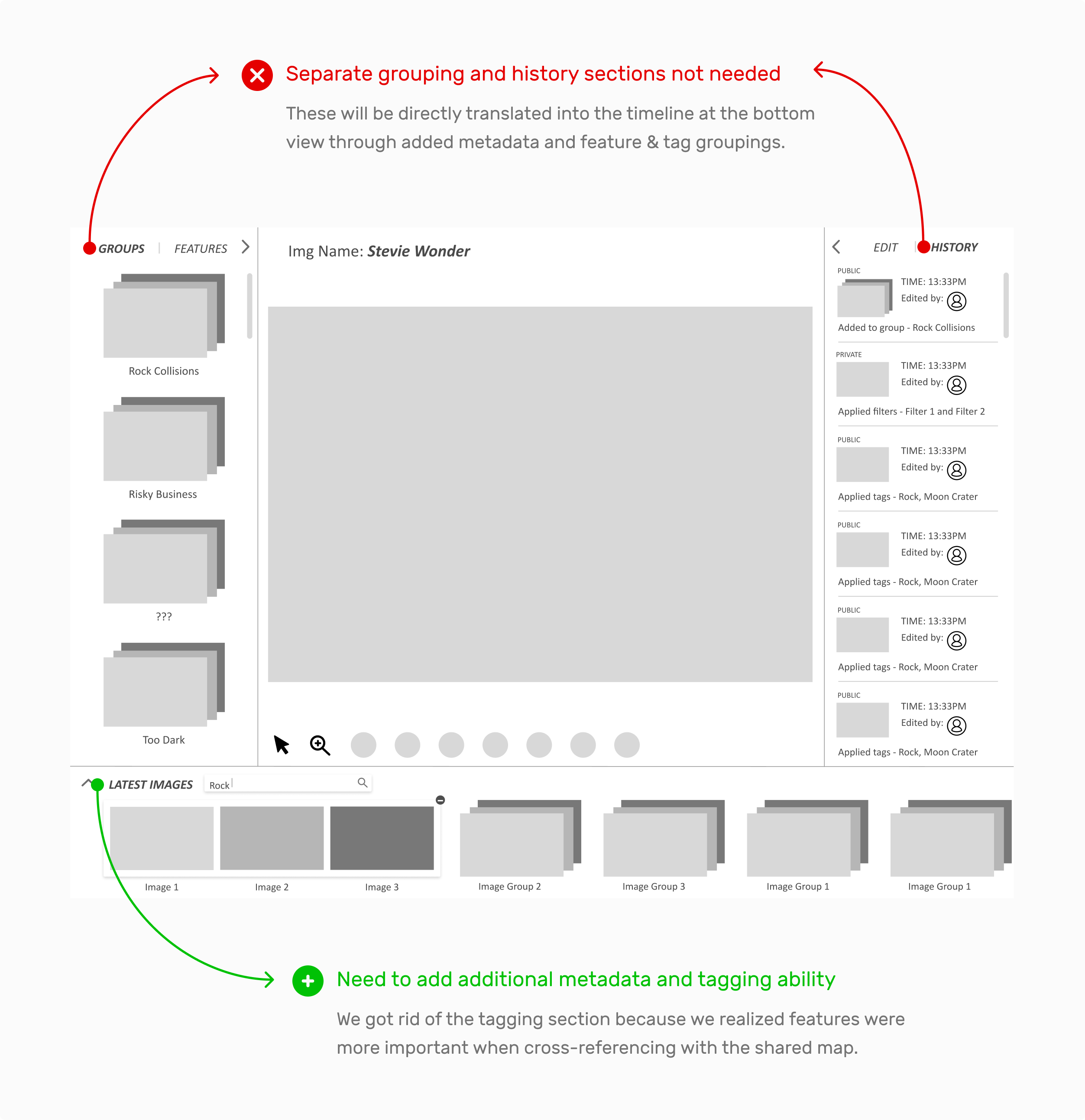 Separate grouping and history sections not needed

These will be directly translated into the timeline at the bottom view through added metadata and feature & tag groupings.

GROUPS | FEATURES

Rock Collisions

Risky Business

???

Too Dark

Img Name: Stevie Wonder

EDIT | HISTORY

PUBLIC
TIME: 13:33PM
Edited by:
Added to group - Rock Collisions

PRIVATE
TIME: 13:33PM
Edited by:
Applied filters - Filter 1 and Filter 2

PUBLIC
TIME: 13:33PM
Edited by:
Applied tags - Rock, Moon Crater

PUBLIC
TIME: 13:33PM
Edited by:
Applied tags - Rock, Moon Crater

PUBLIC
TIME: 13:33PM
Edited by:
Applied tags - Rock, Moon Crater

PUBLIC
TIME: 13:33PM
Edited by:
Applied tags - Rock, Moon Crater

LATEST IMAGES Rock

Image 1 Image 2 Image 3 Image Group 2 Image Group 3 Image Group 1 Image Group 1

Need to add additional metadata and tagging ability

We got rid of the tagging section because we realized features were more important when cross-referencing with the shared map.