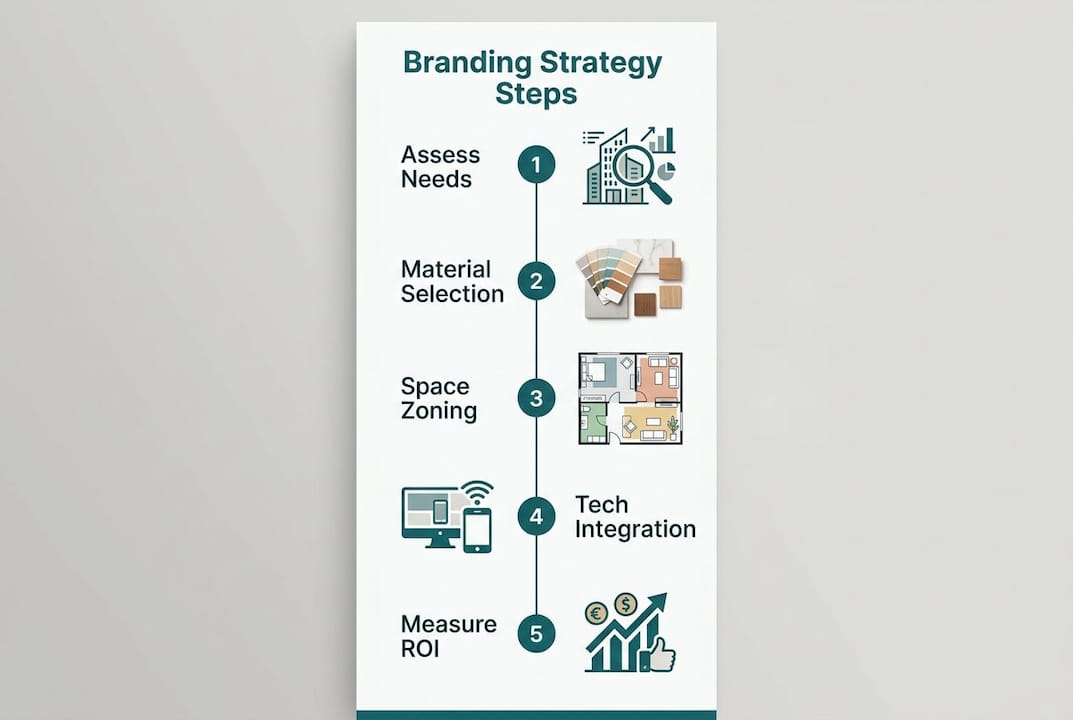 Branding Strategy Steps

Assess Needs
1

Material Selection
2

Space Zoning
3

4
Tech Integration

Measure ROI
5

€ $