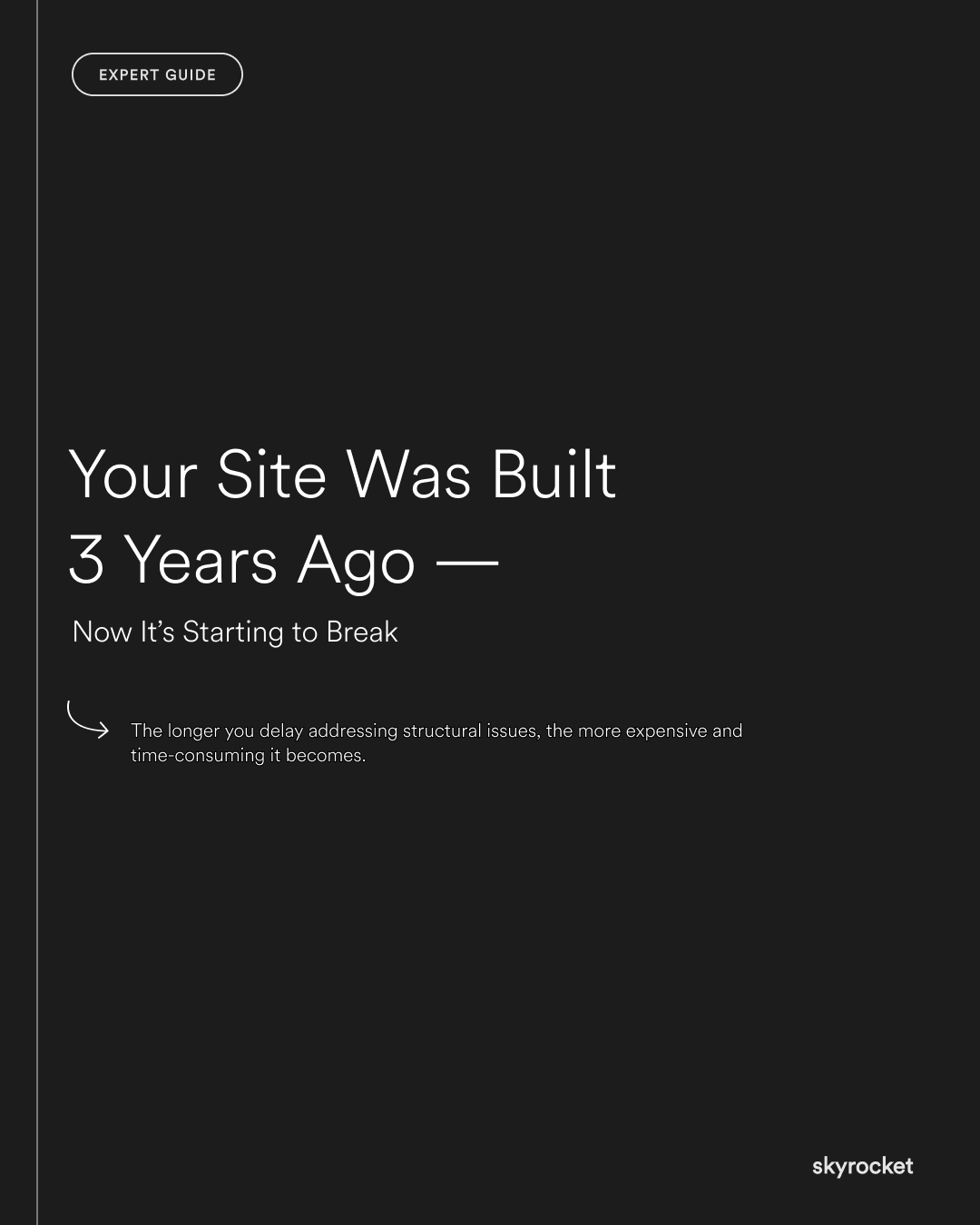 EXPERT GUIDE

Your Site Was Built
3 Years Ago —

Now It's Starting to Break

The longer you delay addressing structural issues, the more expensive and time-consuming it becomes.

skyrocket