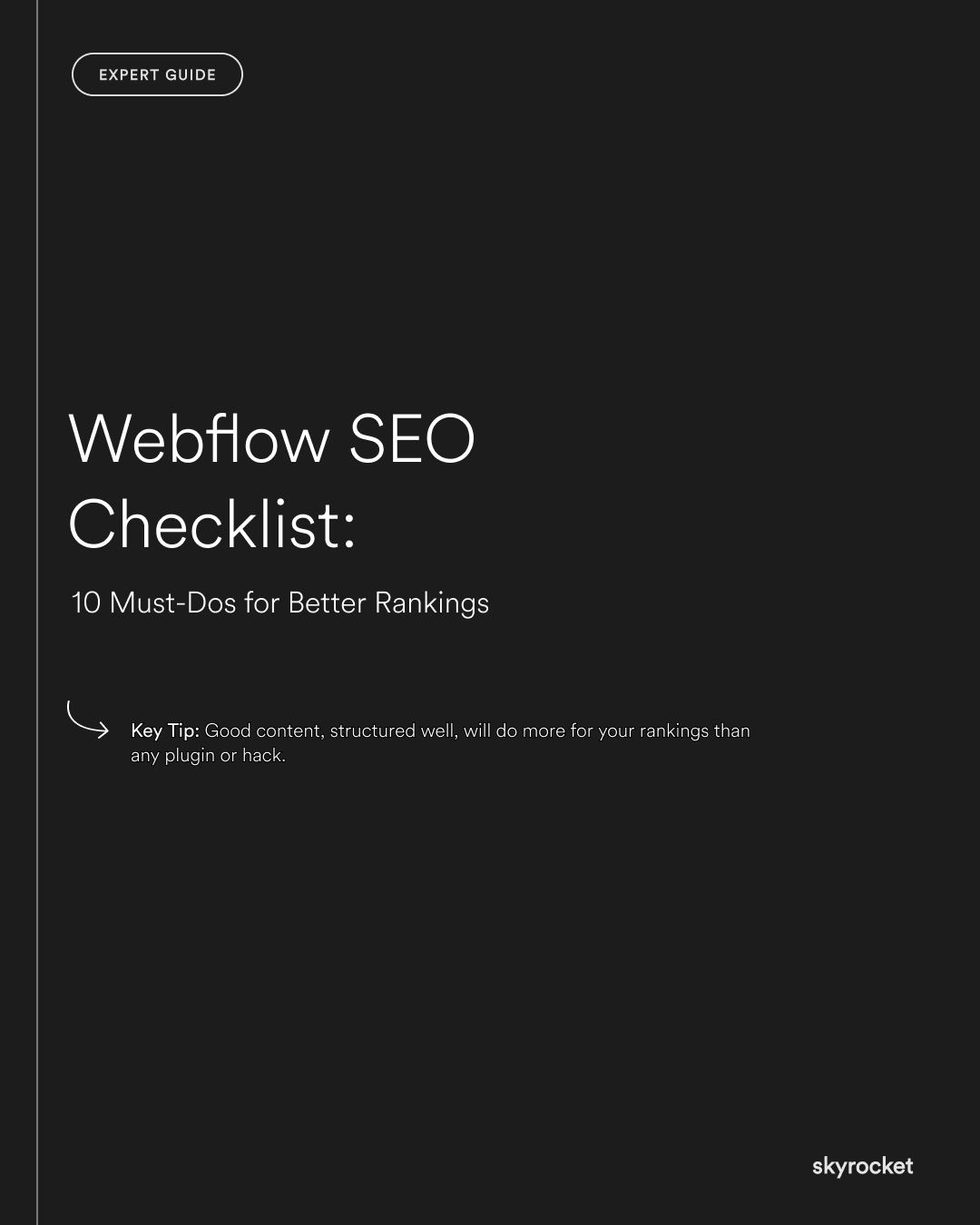 EXPERT GUIDE

Webflow SEO Checklist:

10 Must-Dos for Better Rankings

Key Tip: Good content, structured well, will do more for your rankings than any plugin or hack.

skyrocket